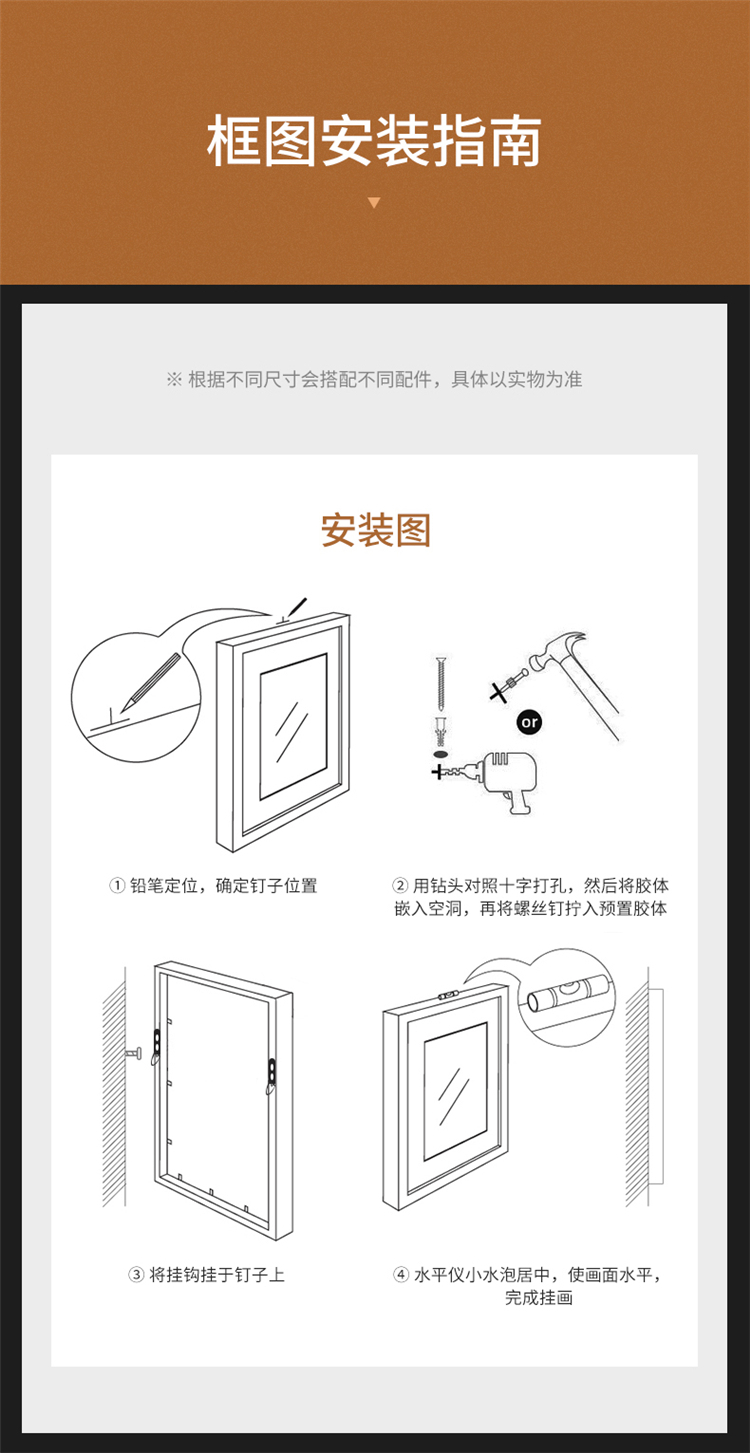 框图安装指南

※ 根据不同尺寸会搭配不同配件，具体以实物为准

安装图

or

① 铅笔定位，确定钉子位置

② 用钻头对照十字打孔，然后将胶体嵌入空洞，再将螺丝钉拧入预置胶体

③ 将挂钩挂于钉子上

④ 水平仪小水泡居中，使画面水平，完成挂画