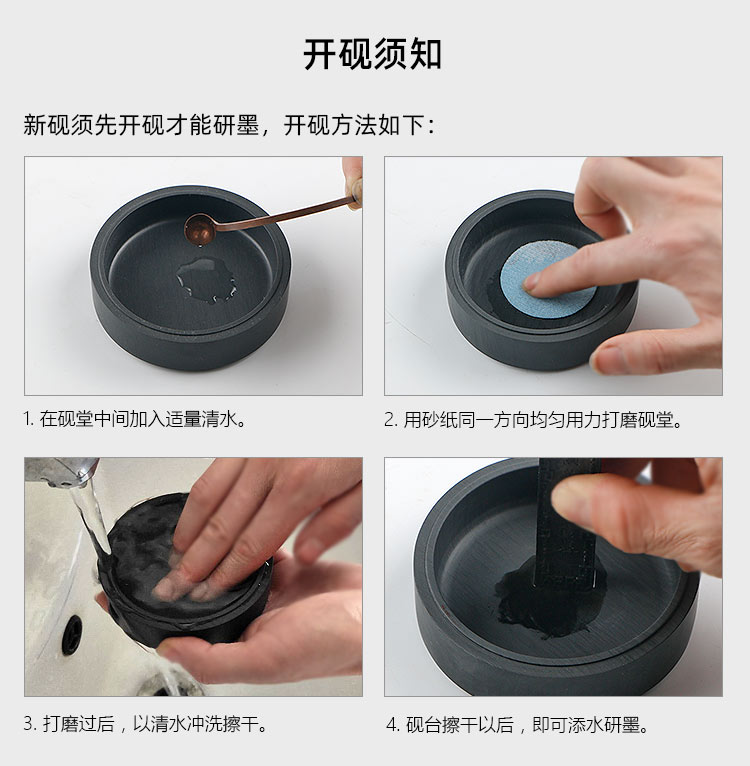 开砚须知

新砚须先开砚才能研墨，开砚方法如下：

1. 在砚堂中间加入适量清水。

2. 用砂纸同一方向均匀用力打磨砚堂。

3. 打磨过后，以清水冲洗擦干。

4. 砚台擦干以后，即可添水研墨。