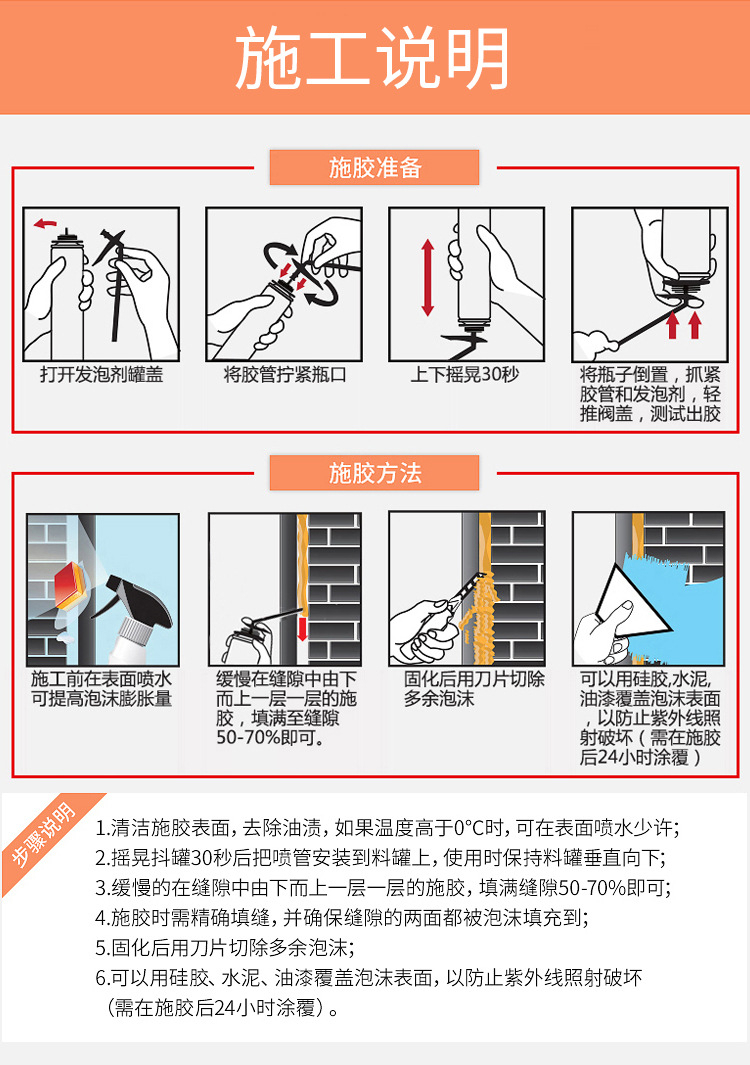 施工说明

施胶准备

打开发泡剂罐盖

将胶管拧紧瓶口

上下摇晃30秒

将瓶子倒置，抓紧胶管和发泡剂，轻推阀盖，测试出胶

施胶方法

施工前在表面喷水可提高泡沫膨胀量

缓慢在缝隙中由下而上一层一层的施胶，填满至缝隙50-70%即可。

固化后用刀片切除多余泡沫

可以用硅胶,水泥,油漆覆盖泡沫表面，以防止紫外线照射破坏（需在施胶后24小时涂覆）

步骤说明

1.清洁施胶表面，去除油渍，如果温度高于0°C时，可在表面喷水少许;
2.摇晃抖罐30秒后把喷管安装到料罐上，使用时保持料罐垂直向下;
3.缓慢的在缝隙中由下而上一层一层的施胶，填满缝隙50-70%即可;
4.施胶时需精确填缝，并确保缝隙的两面都被泡沫填充到;
5.固化后用刀片切除多余泡沫;
6.可以用硅胶、水泥、油漆覆盖泡沫表面，以防止紫外线照射破坏（需在施胶后24小时涂覆）。