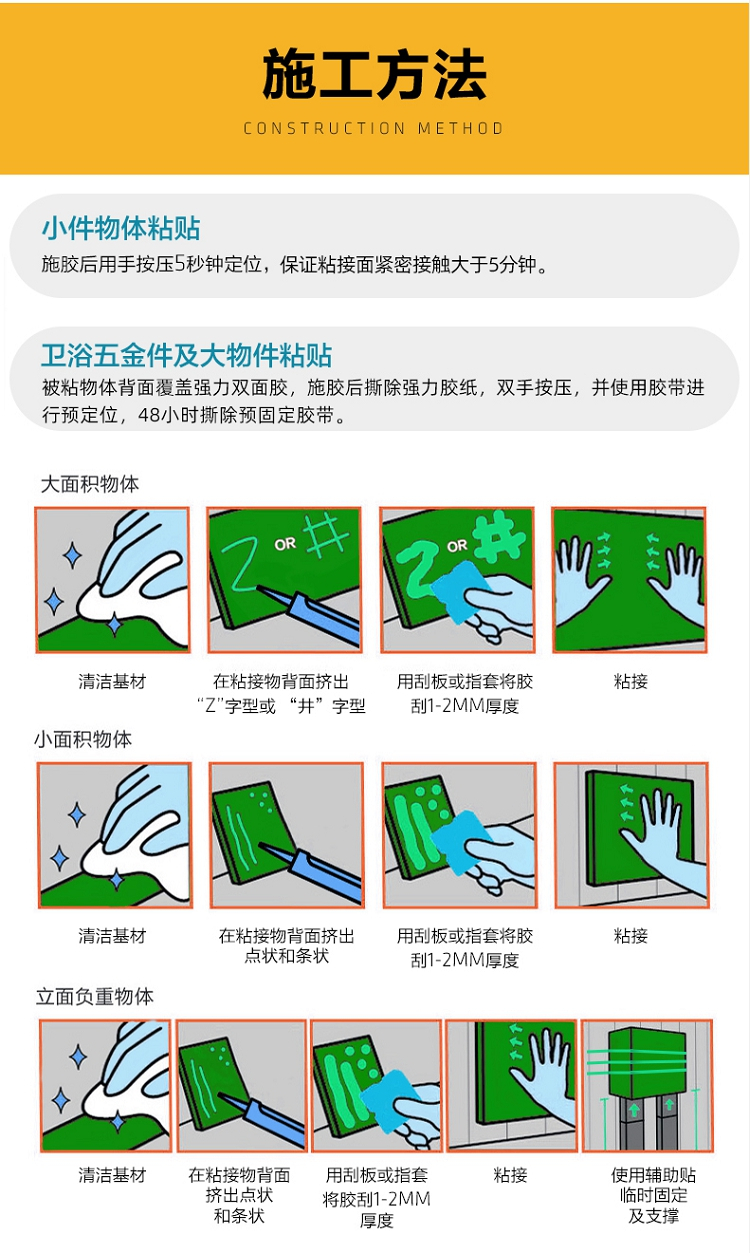 施工方法
CONSTRUCTION METHOD

小件物体粘贴
施胶后用手按压5秒钟定位，保证粘接面紧密接触大于5分钟。

卫浴五金件及大物件粘贴
被粘物体背面覆盖强力双面胶，施胶后撕除强力胶纸，双手按压，并使用胶带进行预定位，48小时撕除预固定胶带。

大面积物体

OR

OR

清洁基材

在粘接物背面挤出“Z”字型或“井”字型

用刮板或指套将胶刮1-2MM厚度

粘接

小面积物体

清洁基材

在粘接物背面挤出点状和条状

用刮板或指套将胶刮1-2MM厚度

粘接

立面负重物体

清洁基材

在粘接物背面挤出点状和条状

用刮板或指套将胶刮1-2MM厚度

粘接

使用辅助贴临时固定及支撑