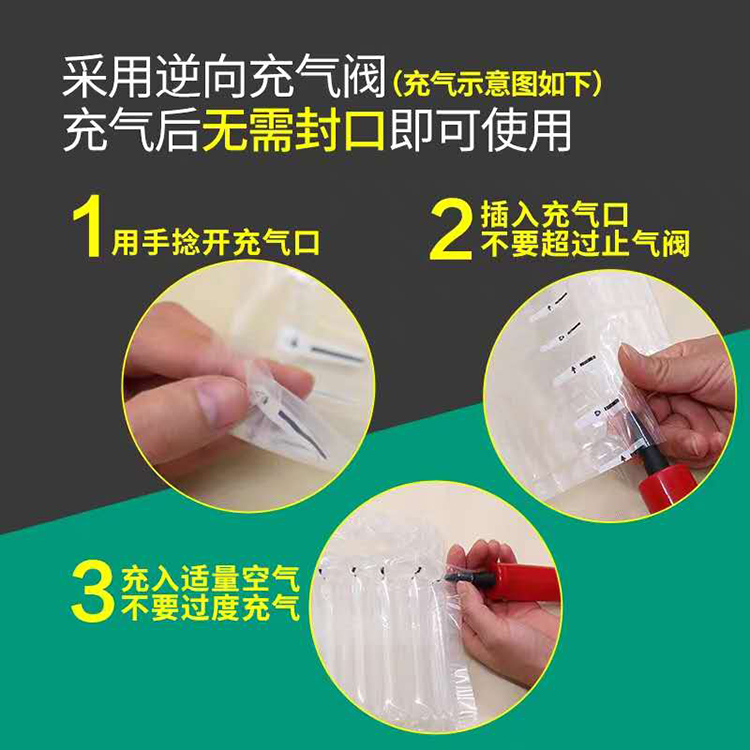 采用逆向充气阀(充气示意图如下)
充气后无需封口即可使用

1 用手捻开充气口

2 插入充气口
不要超过止气阀

3 充入适量空气
不要过度充气