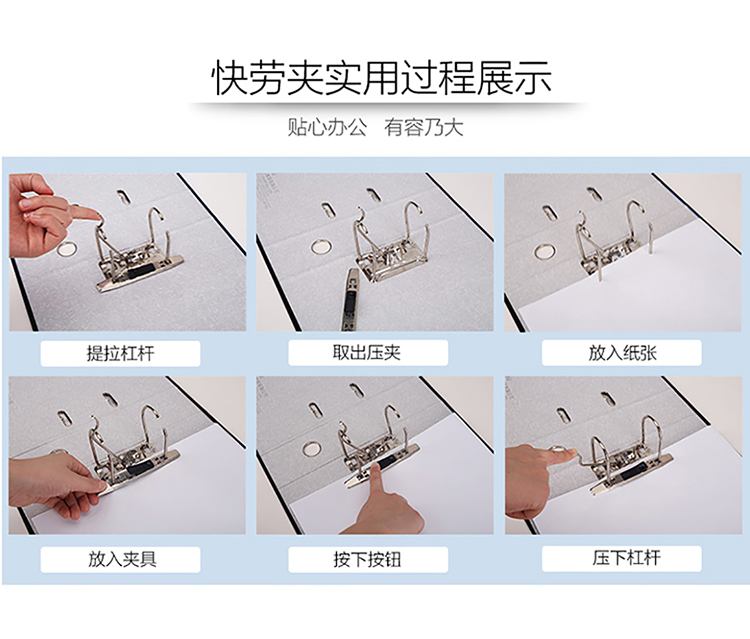 快劳夹实用过程展示

贴心办公　有容乃大

提拉杠杆

取出压夹

放入纸张

放入夹具

按下按钮

压下杠杆