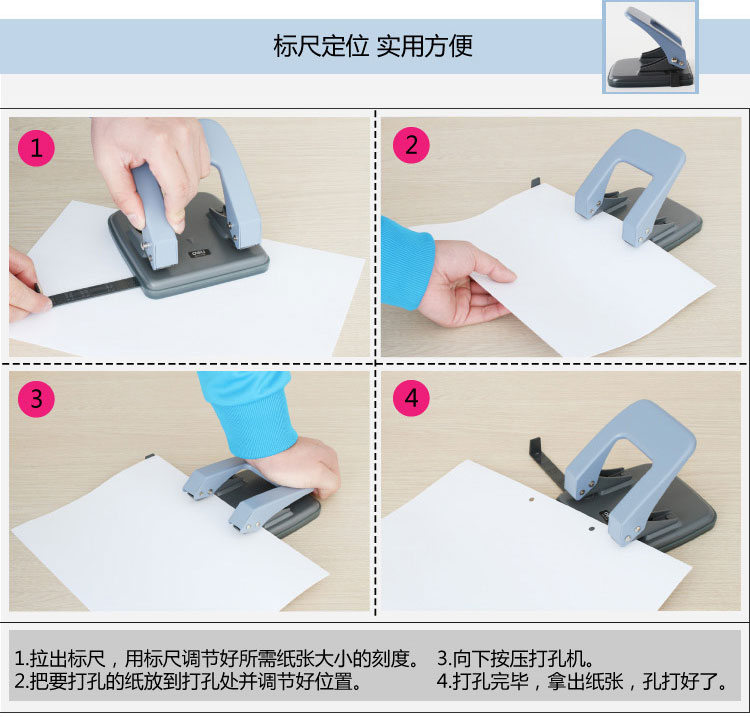 标尺定位 实用方便

1

2

3

4

1.拉出标尺，用标尺调节好所需纸张大小的刻度。
2.把要打孔的纸放到打孔处并调节好位置。

3.向下按压打孔机。
4.打孔完毕，拿出纸张，孔打好了。