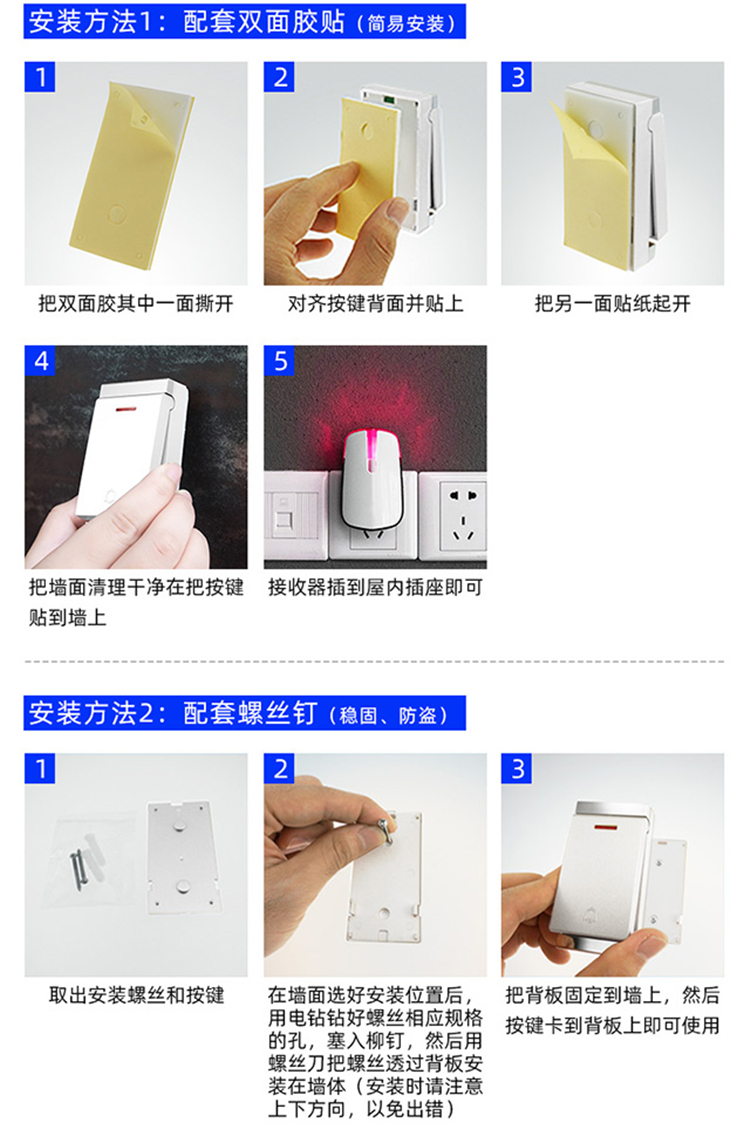 安装方法1：配套双面胶贴（简易安装）

1
把双面胶其中一面撕开

2
对齐按键背面并贴上

3
把另一面贴纸起开

4
把墙面清理干净在把按键贴到墙上

5
接收器插到屋内插座即可

安装方法2：配套螺丝钉（稳固、防盗）

1
取出安装螺丝和按键

2
在墙面选好安装位置后，用电钻钻好螺丝相应规格的孔，塞入柳钉，然后用螺丝刀把螺丝透过背板安装在墙体（安装时请注意上下方向，以免出错）

3
把背板固定到墙上，然后按键卡到背板上即可使用