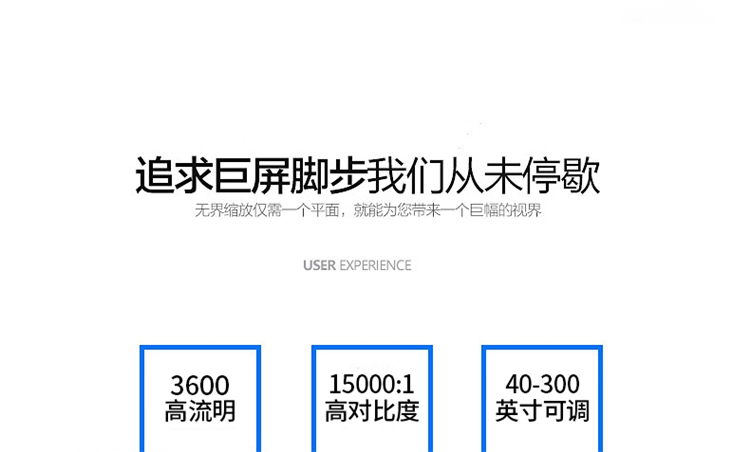 追求巨屏脚步我们从未停歇

无界缩放仅需一个平面，就能为您带来一个巨幅的视界

USER EXPERIENCE

3600
高流明

15000:1
高对比度

40-300
英寸可调