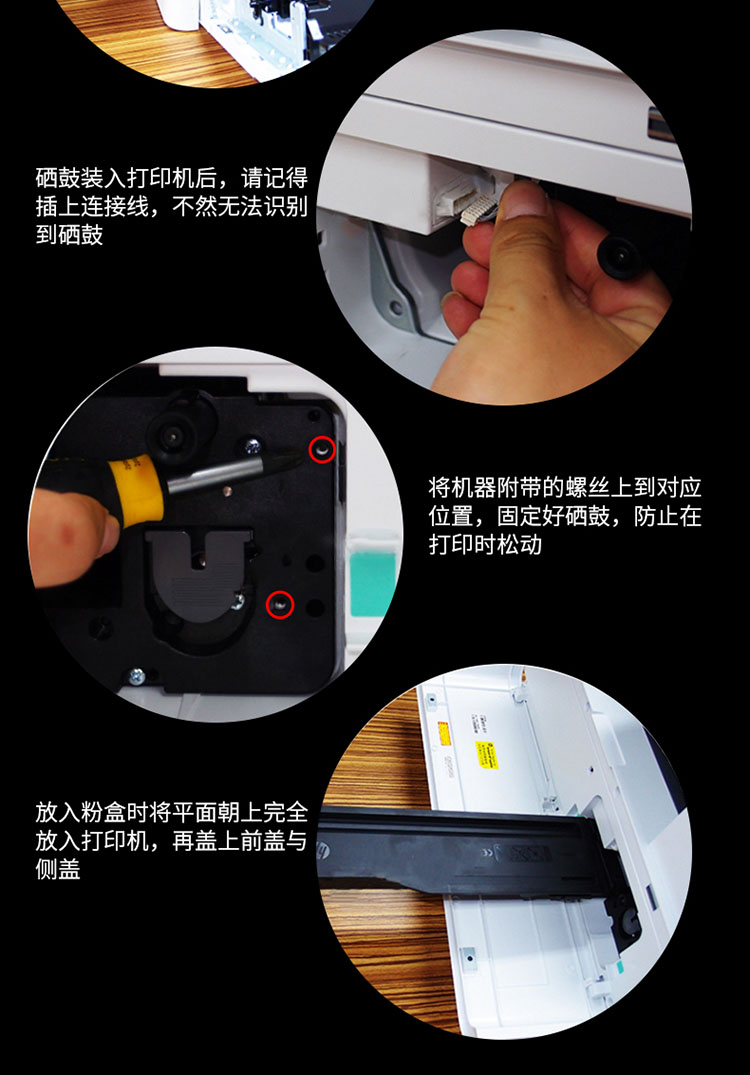 硒鼓装入打印机后，请记得插上连接线，不然无法识别到硒鼓

将机器附带的螺丝上到对应位置，固定好硒鼓，防止在打印时松动

放入粉盒时将平面朝上完全放入打印机，再盖上前盖与侧盖