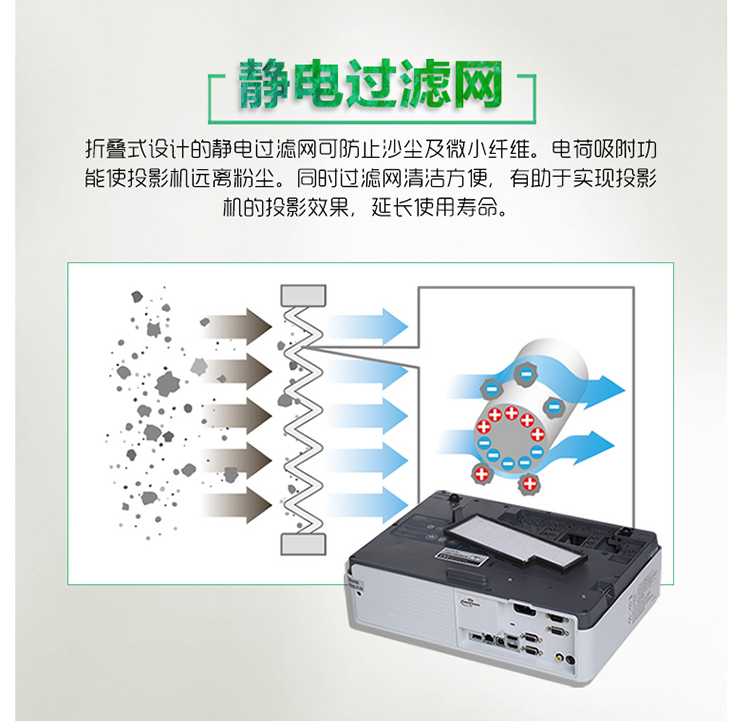 静电过滤网

折叠式设计的静电过滤网可防止沙尘及微小纤维。电荷吸附功能使投影机远离粉尘。同时过滤网清洁方便，有助于实现投影机的投影效果，延长使用寿命。