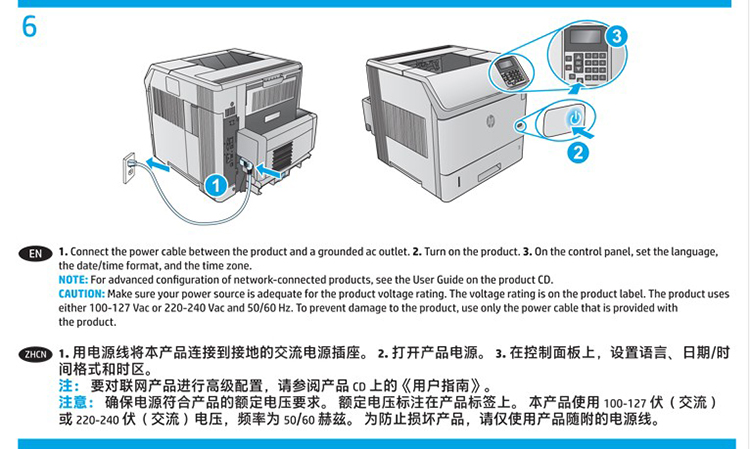 6

1

3

2

EN 1. Connect the power cable between the product and a grounded ac outlet. 2. Turn on the product. 3. On the control panel, set the language, the date/time format, and the time zone.
NOTE: For advanced configuration of network-connected products, see the User Guide on the product CD.
CAUTION: Make sure your power source is adequate for the product voltage rating. The voltage rating is on the product label. The product uses either 100-127 Vac or 220-240 Vac and 50/60 Hz. To prevent damage to the product, use only the power cable that is provided with the product.

ZHCN 1. 用电源线将本产品连接到接地的交流电源插座。 2. 打开产品电源。 3. 在控制面板上，设置语言、日期/时间格式和时区。
注： 要对联网产品进行高级配置，请参阅产品 CD 上的《用户指南》。
注意： 确保电源符合产品的额定电压要求。 额定电压标注在产品标签上。 本产品使用 100-127 伏（交流）或 220-240 伏（交流）电压，频率为 50/60 赫兹。 为防止损坏产品，请仅使用产品随附的电源线。