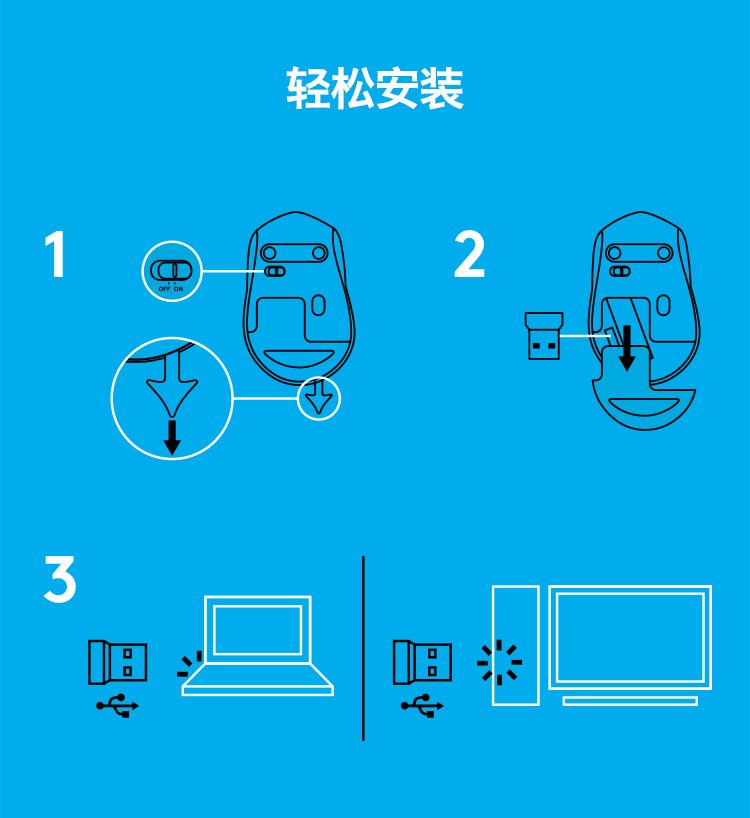 轻松安装

1

OFF ON

2

3