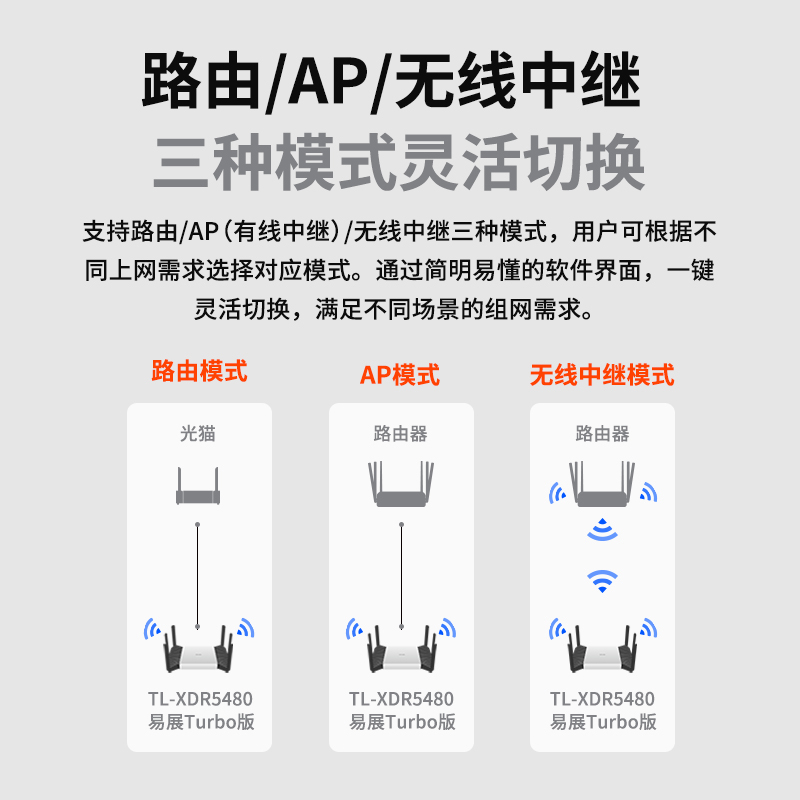 路由/AP/无线中继
三种模式灵活切换

支持路由/AP（有线中继）/无线中继三种模式，用户可根据不同上网需求选择对应模式。通过简明易懂的软件界面，一键灵活切换，满足不同场景的组网需求。

路由模式

光猫

TL-XDR5480
易展Turbo版

AP模式

路由器

TL-XDR5480
易展Turbo版

无线中继模式

路由器

TL-XDR5480
易展Turbo版