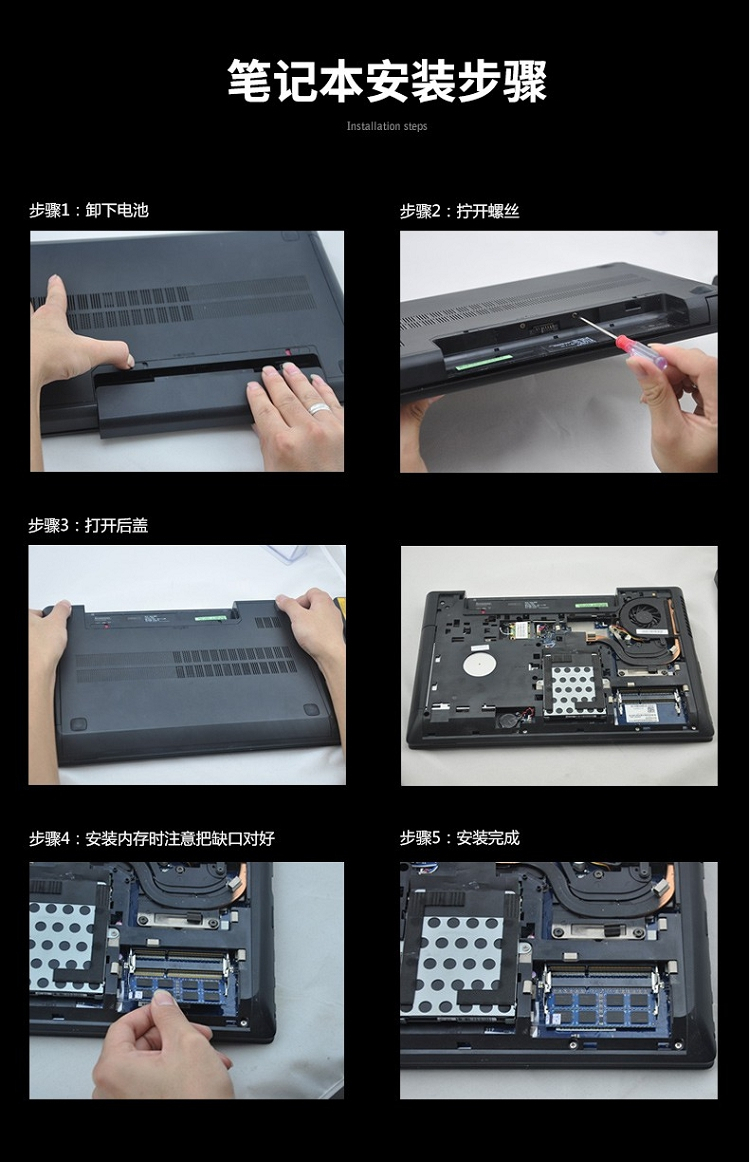 笔记本安装步骤

Installation steps

步骤1：卸下电池

步骤2：拧开螺丝

步骤3：打开后盖

步骤4：安装内存时注意把缺口对好

步骤5：安装完成