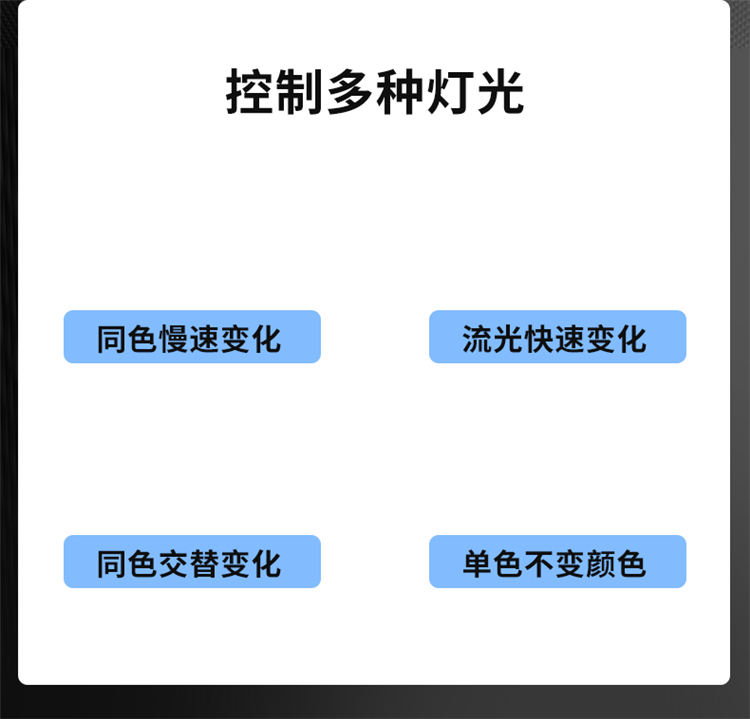 控制多种灯光

同色慢速变化

流光快速变化

同色交替变化

单色不变颜色