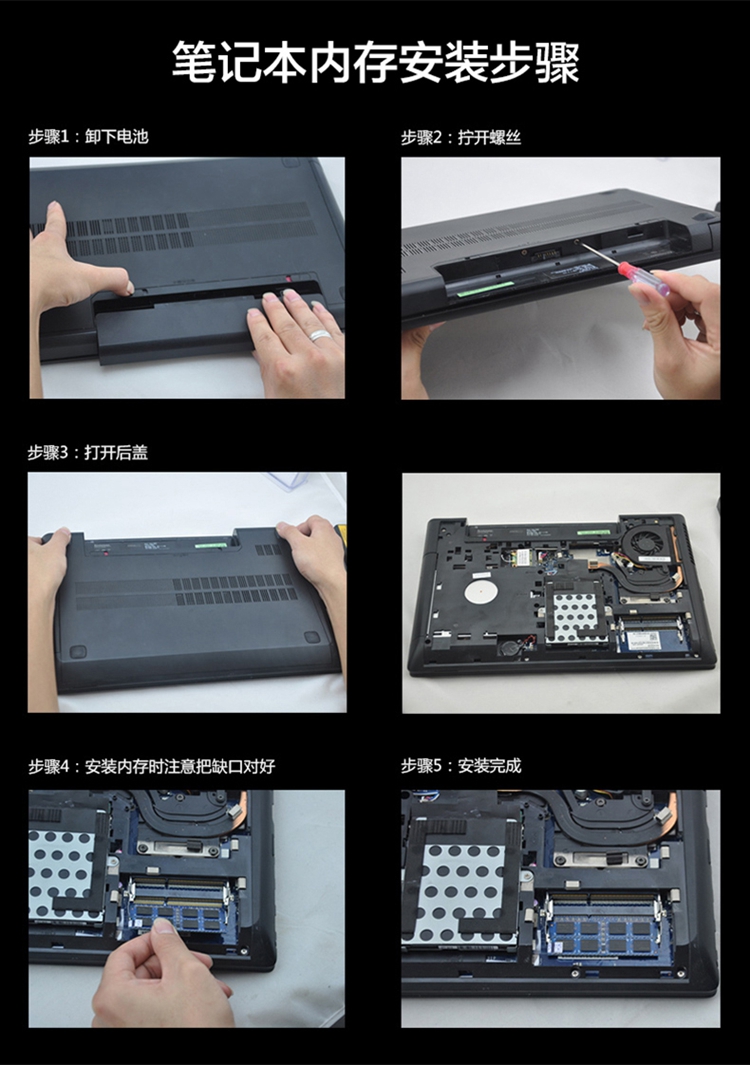 笔记本内存安装步骤

步骤1：卸下电池

步骤2：拧开螺丝

步骤3：打开后盖

步骤4：安装内存时注意把缺口对好

步骤5：安装完成