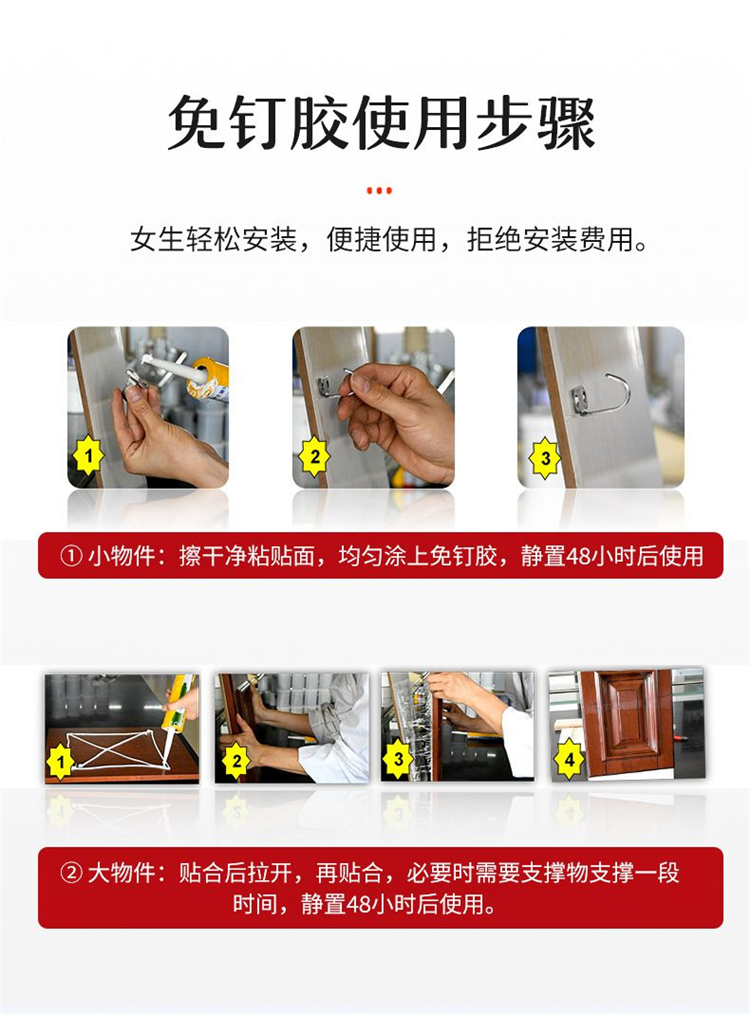 免钉胶使用步骤

女生轻松安装，便捷使用，拒绝安装费用。

1

2

3

① 小物件：擦干净粘贴面，均匀涂上免钉胶，静置48小时后使用

1

2

3

4

② 大物件：贴合后拉开，再贴合，必要时需要支撑物支撑一段时间，静置48小时后使用。