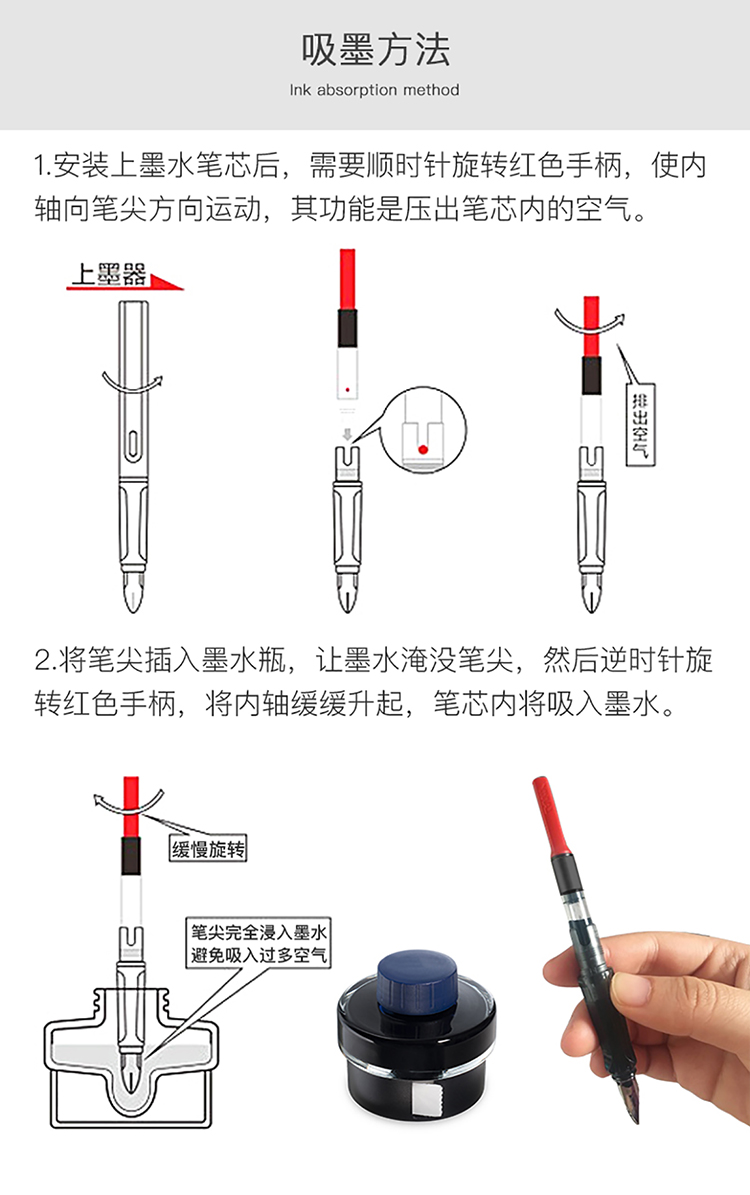 吸墨方法

Ink absorption method

1.安装上墨水笔芯后，需要顺时针旋转红色手柄，使内轴向笔尖方向运动，其功能是压出笔芯内的空气。

上墨器

排出空气

2.将笔尖插入墨水瓶，让墨水淹没笔尖，然后逆时针旋转红色手柄，将内轴缓缓升起，笔芯内将吸入墨水。

缓慢旋转

笔尖完全浸入墨水
避免吸入过多空气