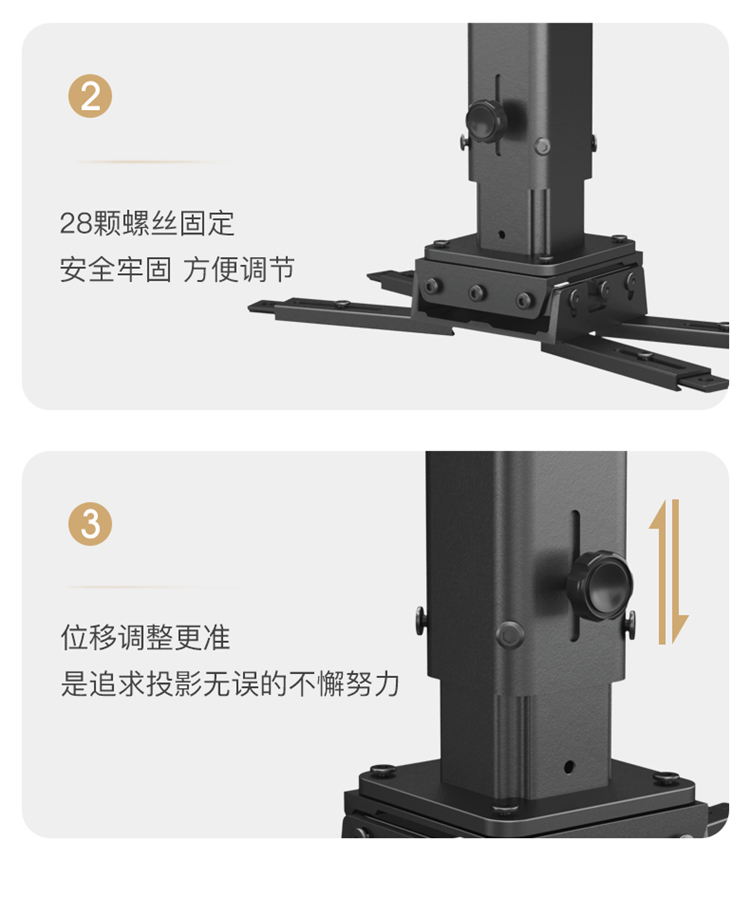 2

28颗螺丝固定
安全牢固 方便调节

3

位移调整更准
是追求投影无误的不懈努力