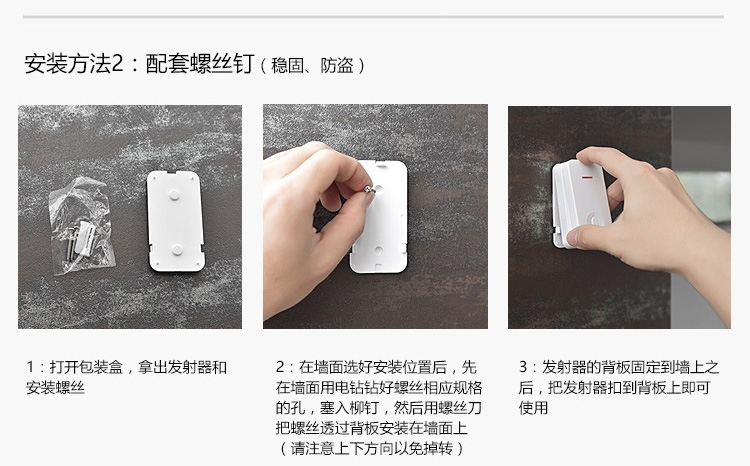 安装方法2：配套螺丝钉（稳固、防盗）

1：打开包装盒，拿出发射器和安装螺丝

2：在墙面选好安装位置后，先在墙面用电钻钻好螺丝相应规格的孔，塞入柳钉，然后用螺丝刀把螺丝透过背板安装在墙面上（请注意上下方向以免掉转）

3：发射器的背板固定到墙上之后，把发射器扣到背板上即可使用