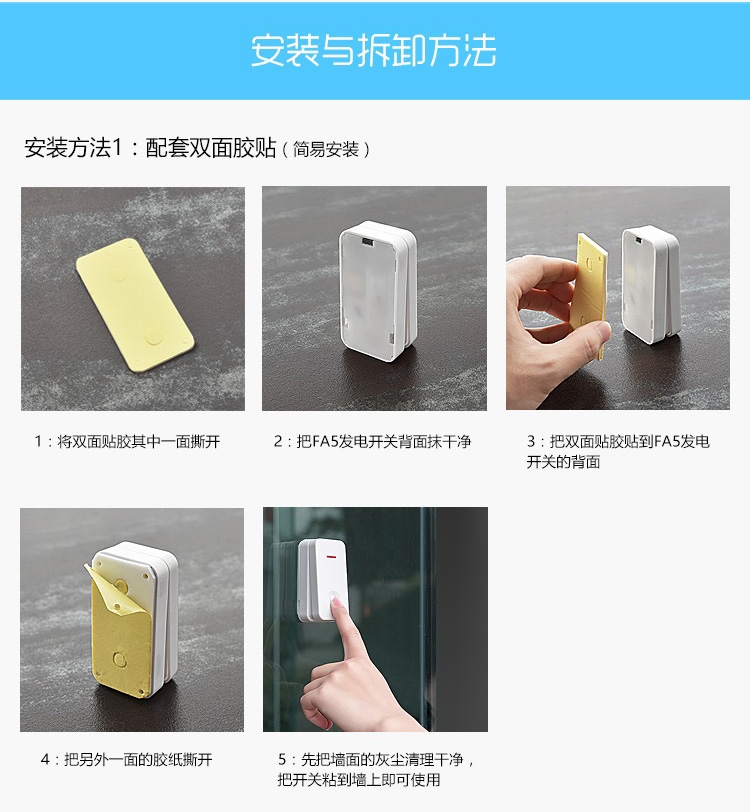 安装与拆卸方法

安装方法1：配套双面胶贴（简易安装）

1：将双面贴胶其中一面撕开

2：把FA5发电开关背面抹干净

3：把双面贴胶贴到FA5发电开关的背面

4：把另外一面的胶纸撕开

5：先把墙面的灰尘清理干净，把开关粘到墙上即可使用