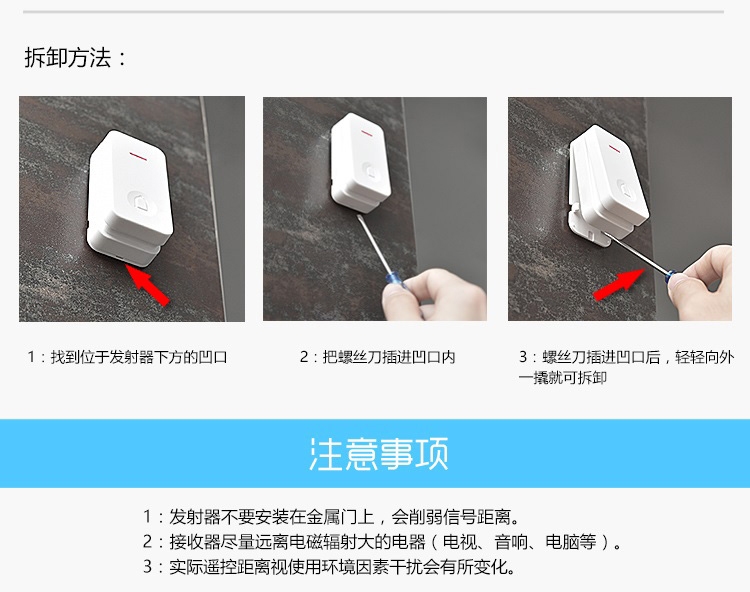 拆卸方法：

1：找到位于发射器下方的凹口

2：把螺丝刀插进凹口内

3：螺丝刀插进凹口后，轻轻向外一撬就可拆卸

注意事项

1：发射器不要安装在金属门上，会削弱信号距离。
2：接收器尽量远离电磁辐射大的电器（电视、音响、电脑等）。
3：实际遥控距离视使用环境因素干扰会有所变化。