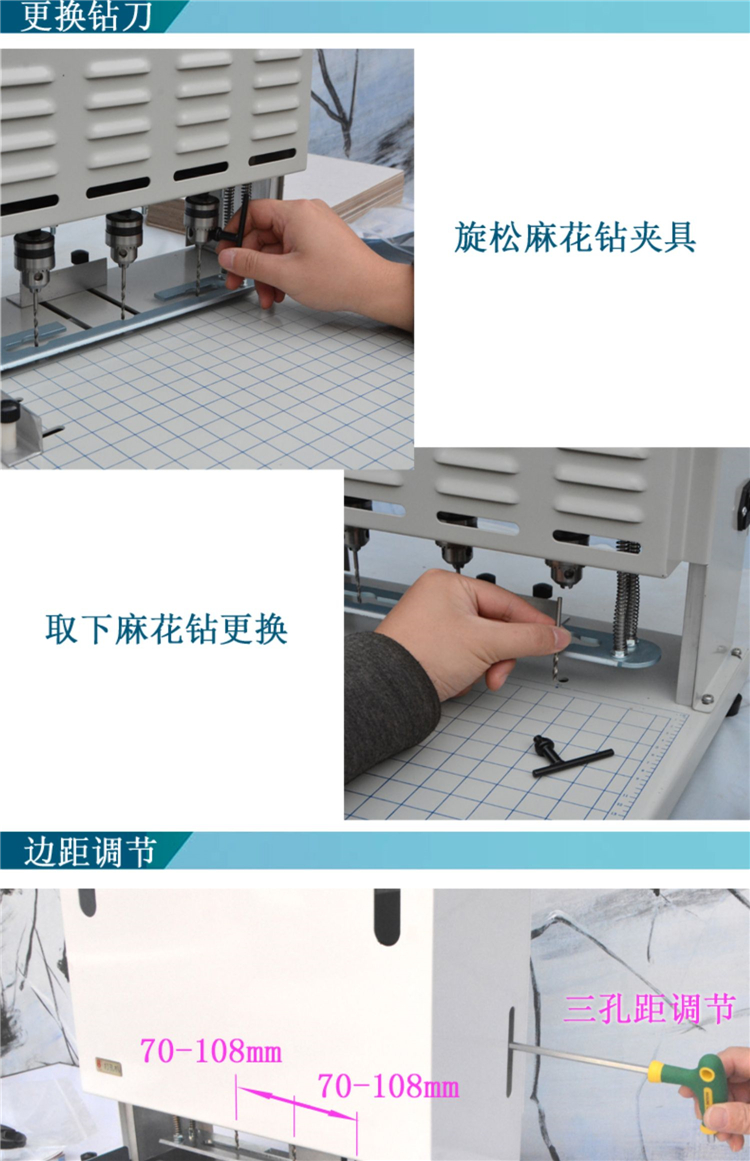 更换钻刀

旋松麻花钻夹具

取下麻花钻更换

边距调节

三孔距调节

70-108mm

70-108mm