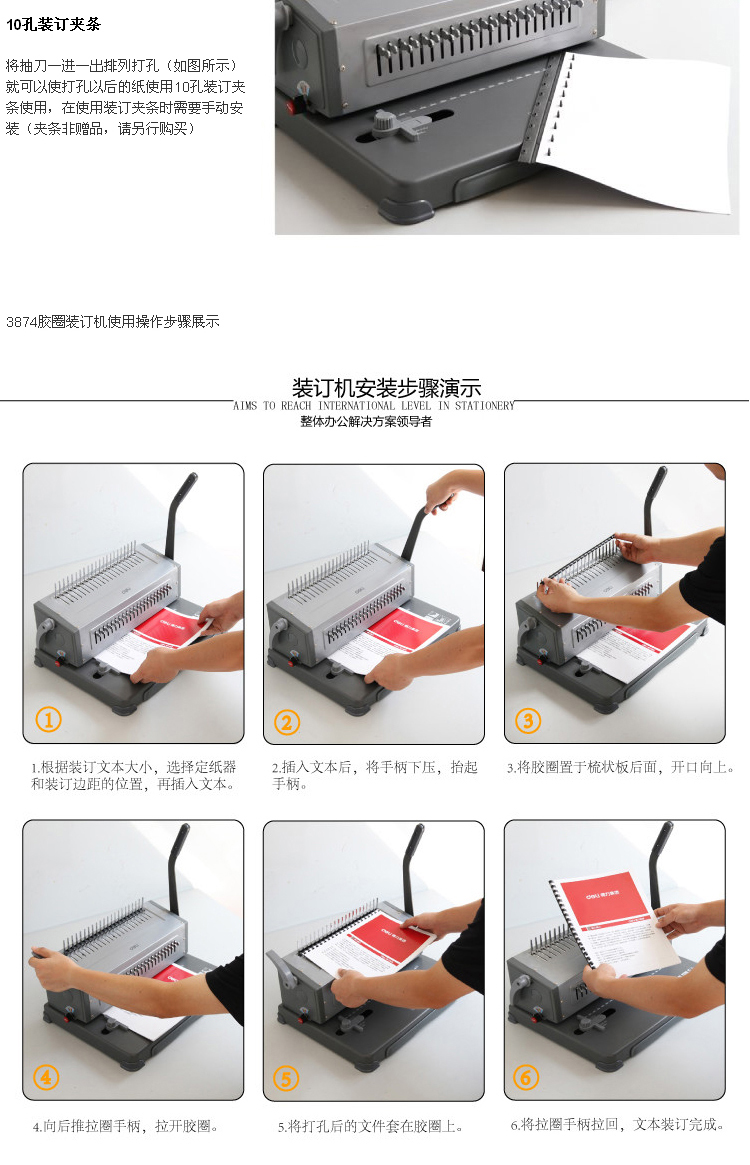 10孔装订夹条

将抽刀一进一出排列打孔（如图所示）就可以使打孔以后的纸使用10孔装订夹条使用，在使用装订夹条时需要手动安装（夹条非赠品，请另行购买）

3874胶圈装订机使用操作步骤展示

装订机安装步骤演示
AIMS TO REACH INTERNATIONAL LEVEL IN STATIONERY
整体办公解决方案领导者

①

1.根据装订文本大小，选择定纸器和装订边距的位置，再插入文本。

②

2.插入文本后，将手柄下压，抬起手柄。

③

3.将胶圈置于梳状板后面，开口向上。

④

4.向后推拉圈手柄，拉开胶圈。

⑤

5.将打孔后的文件套在胶圈上。

⑥

6.将拉圈手柄拉回，文本装订完成。