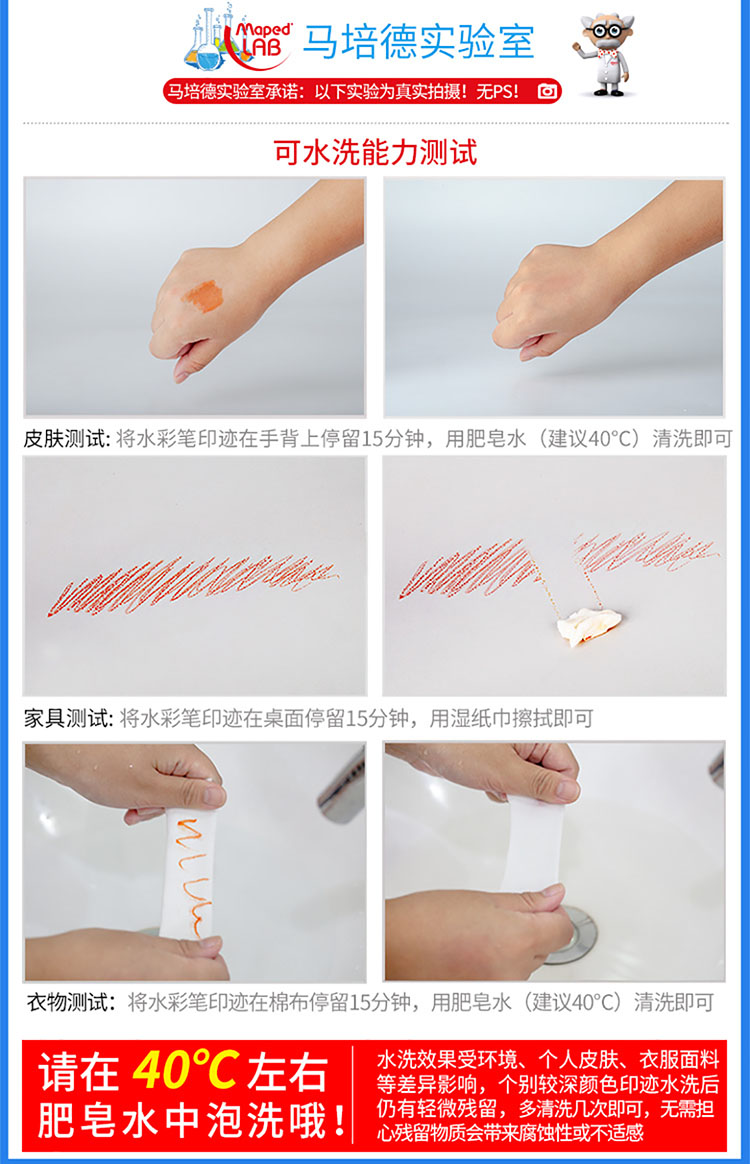 Maped LAB 马培德实验室

马培德实验室承诺：以下实验为真实拍摄！无PS！

可水洗能力测试

皮肤测试：将水彩笔印迹在手背上停留15分钟，用肥皂水（建议40°C）清洗即可

家具测试：将水彩笔印迹在桌面停留15分钟，用湿纸巾擦拭即可

衣物测试：将水彩笔印迹在棉布停留15分钟，用肥皂水（建议40°C）清洗即可

请在 40°C 左右 肥皂水中泡洗哦！

水洗效果受环境、个人皮肤、衣服面料等差异影响，个别较深颜色印迹水洗后仍有轻微残留，多清洗几次即可，无需担心残留物质会带来腐蚀性或不适感