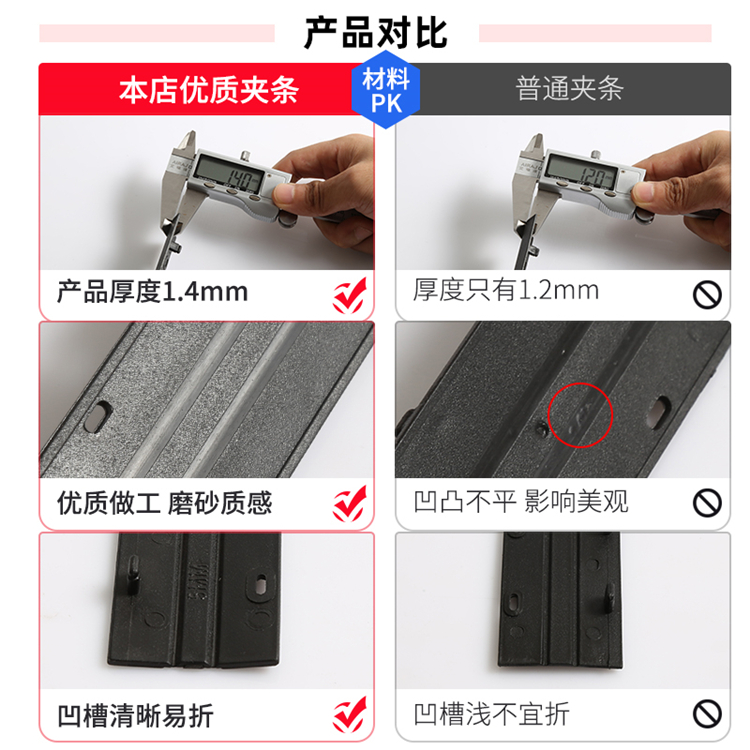 产品对比

本店优质夹条

材料
PK

普通夹条

1.40

1.20

产品厚度1.4mm

厚度只有1.2mm

优质做工 磨砂质感

凹凸不平 影响美观

凹槽清晰易折

凹槽浅不宜折