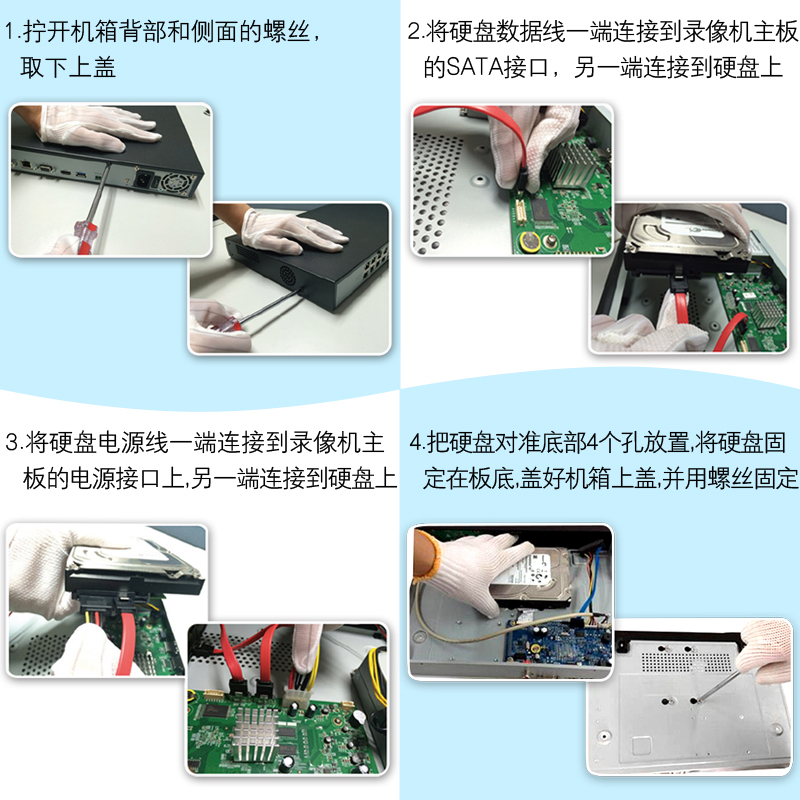 1.拧开机箱背部和侧面的螺丝，取下上盖

2.将硬盘数据线一端连接到录像机主板的SATA接口，另一端连接到硬盘上

3.将硬盘电源线一端连接到录像机主板的电源接口上,另一端连接到硬盘上

4.把硬盘对准底部4个孔放置,将硬盘固定在板底,盖好机箱上盖,并用螺丝固定