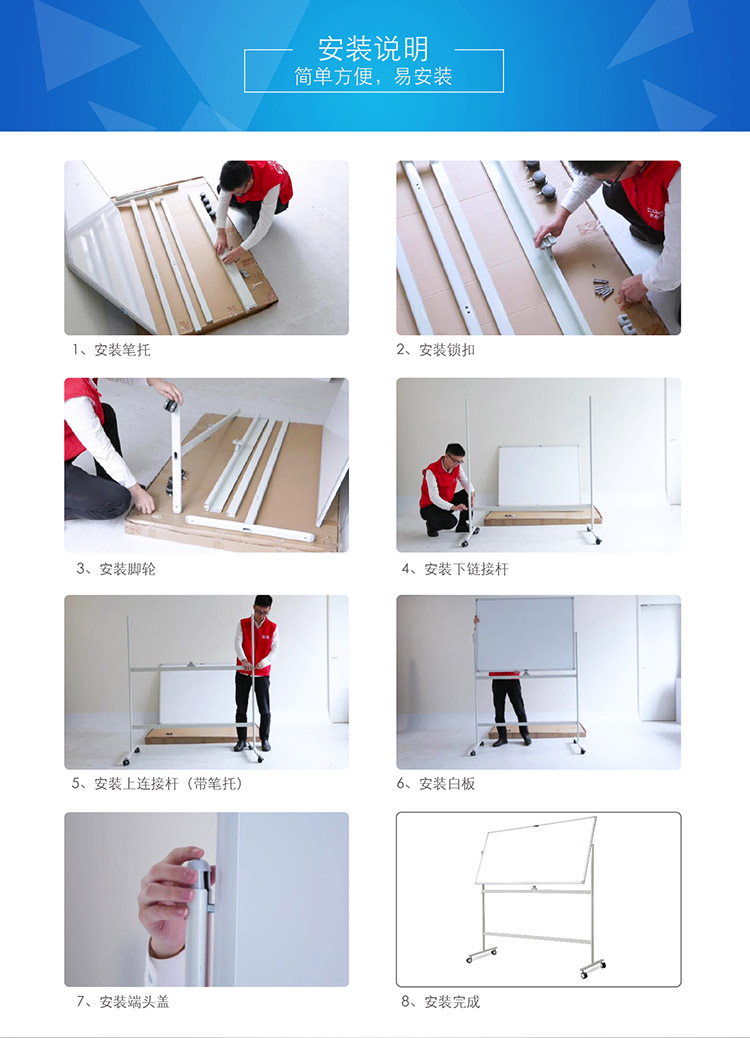 安装说明
简单方便，易安装

1、安装笔托

2、安装锁扣

3、安装脚轮

4、安装下链接杆

5、安装上连接杆（带笔托）

6、安装白板

7、安装端头盖

8、安装完成