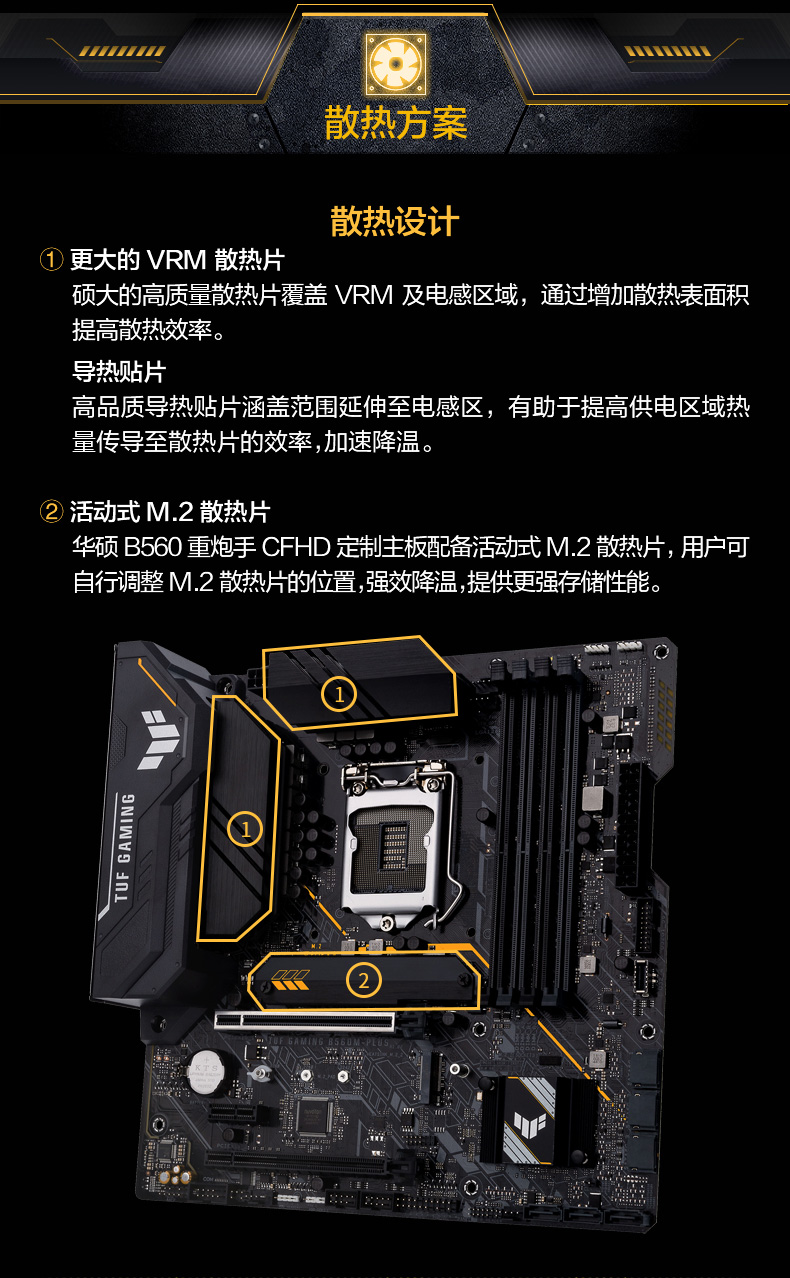 散热方案

散热设计

① 更大的 VRM 散热片
硕大的高质量散热片覆盖 VRM 及电感区域，通过增加散热表面积提高散热效率。

导热贴片
高品质导热贴片涵盖范围延伸至电感区，有助于提高供电区域热量传导至散热片的效率,加速降温。

② 活动式 M.2 散热片
华硕 B560 重炮手 CFHD 定制主板配备活动式 M.2 散热片，用户可自行调整 M.2 散热片的位置,强效降温,提供更强存储性能。

①

①

TUF GAMING

②

TUF GAMING B560M-PLUS