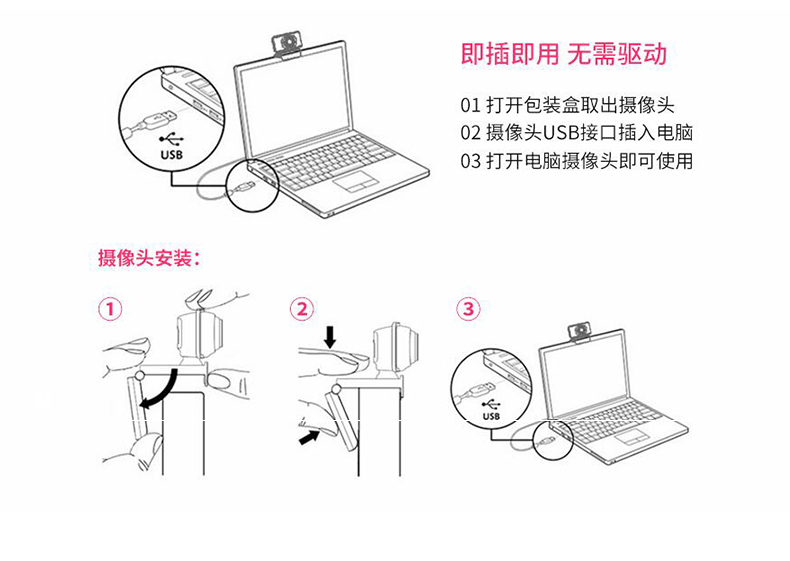 USB

即插即用 无需驱动

01 打开包装盒取出摄像头
02 摄像头USB接口插入电脑
03 打开电脑摄像头即可使用

摄像头安装：

①

②

③

USB