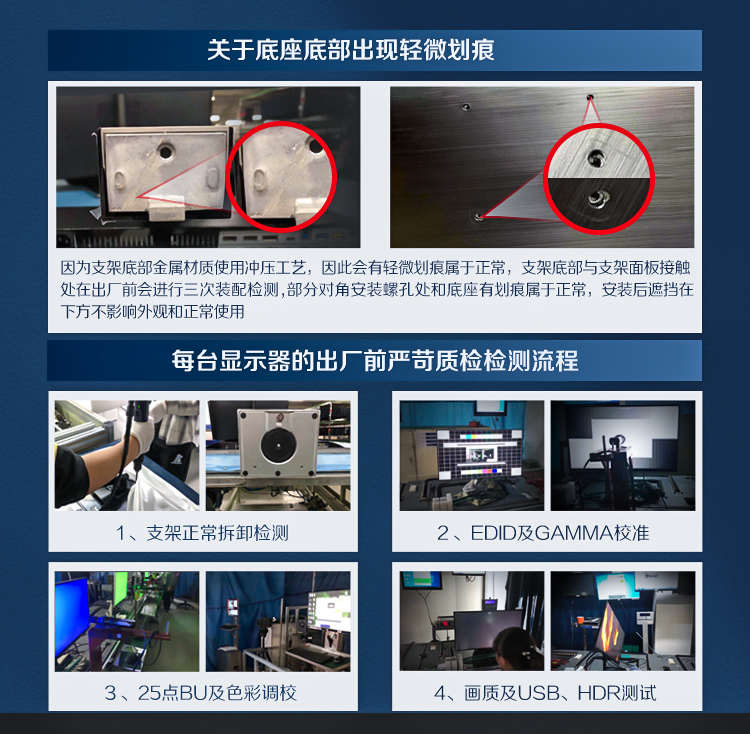 关于底座底部出现轻微划痕

因为支架底部金属材质使用冲压工艺，因此会有轻微划痕属于正常，支架底部与支架面板接触处在出厂前会进行三次装配检测，部分对角安装螺孔处和底座有划痕属于正常，安装后遮挡在下方不影响外观和正常使用

每台显示器的出厂前严苛质检检测流程

1、支架正常拆卸检测

2、EDID及GAMMA校准

3、25点BU及色彩调校

4、画质及USB、HDR测试