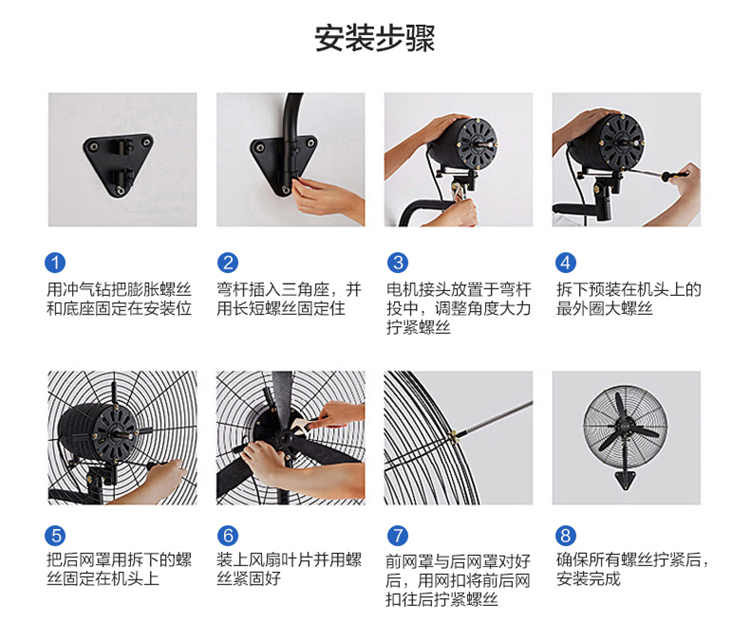 安装步骤

1
用冲气钻把膨胀螺丝和底座固定在安装位

2
弯杆插入三角座，并用长短螺丝固定住

3
电机接头放置于弯杆投中，调整角度大力拧紧螺丝

4
拆下预装在机头上的最外圈大螺丝

5
把后网罩用拆下的螺丝固定在机头上

6
装上风扇叶片并用螺丝紧固好

7
前网罩与后网罩对好后，用网扣将前后网扣往后拧紧螺丝

8
确保所有螺丝拧紧后，安装完成