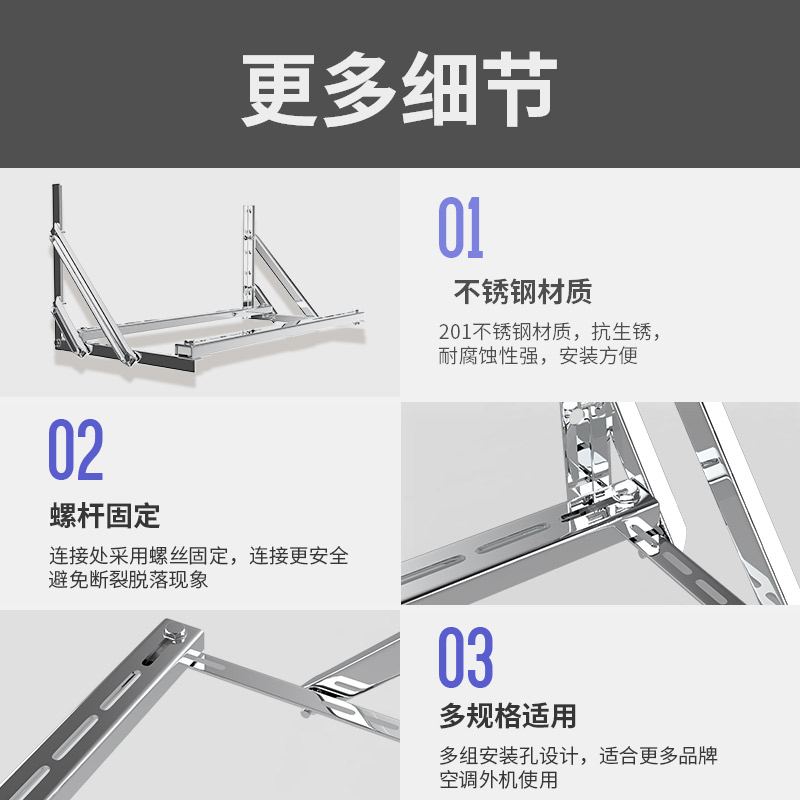 更多细节

01

不锈钢材质

201不锈钢材质，抗生锈，耐腐蚀性强，安装方便

02

螺杆固定

连接处采用螺丝固定，连接更安全避免断裂脱落现象

03

多规格适用

多组安装孔设计，适合更多品牌空调外机使用