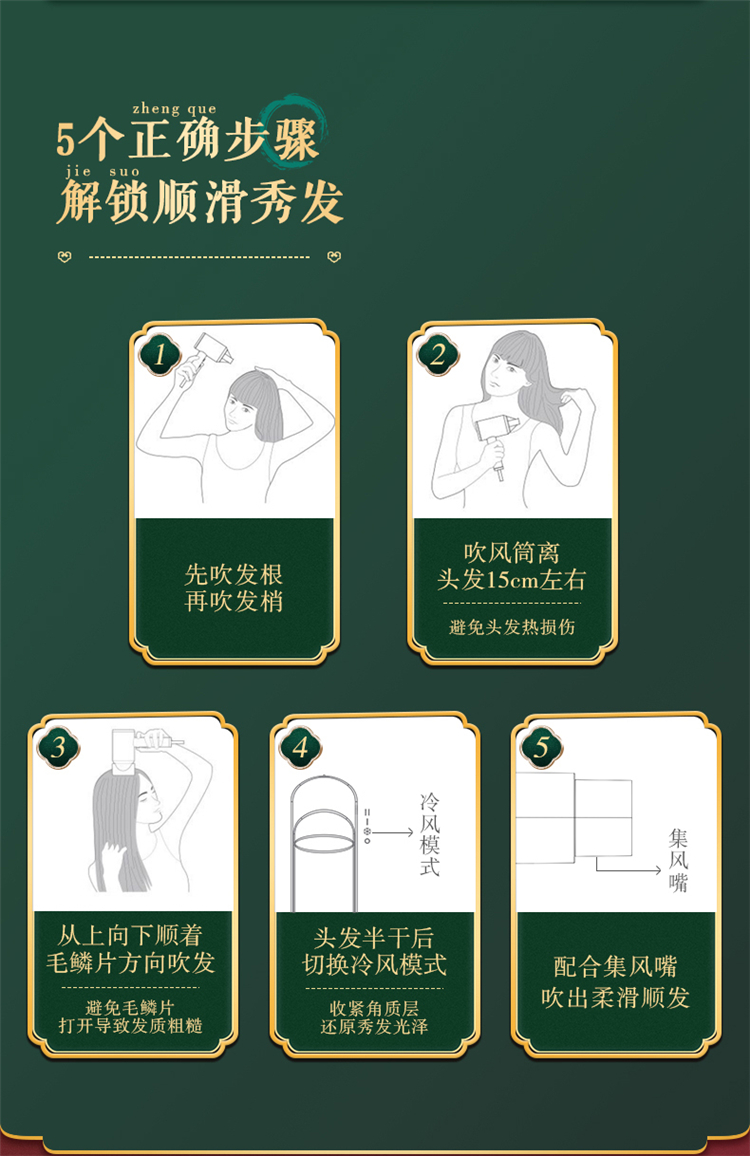 zheng que
5个正确步骤
jie suo
解锁顺滑秀发

1
先吹发根
再吹发梢

2
吹风筒离
头发15cm左右
避免头发热损伤

3
从上向下顺着
毛鳞片方向吹发
避免毛鳞片
打开导致发质粗糙

4
冷风模式
头发半干后
切换冷风模式
收紧角质层
还原秀发光泽

5
集风嘴
配合集风嘴
吹出柔滑顺发