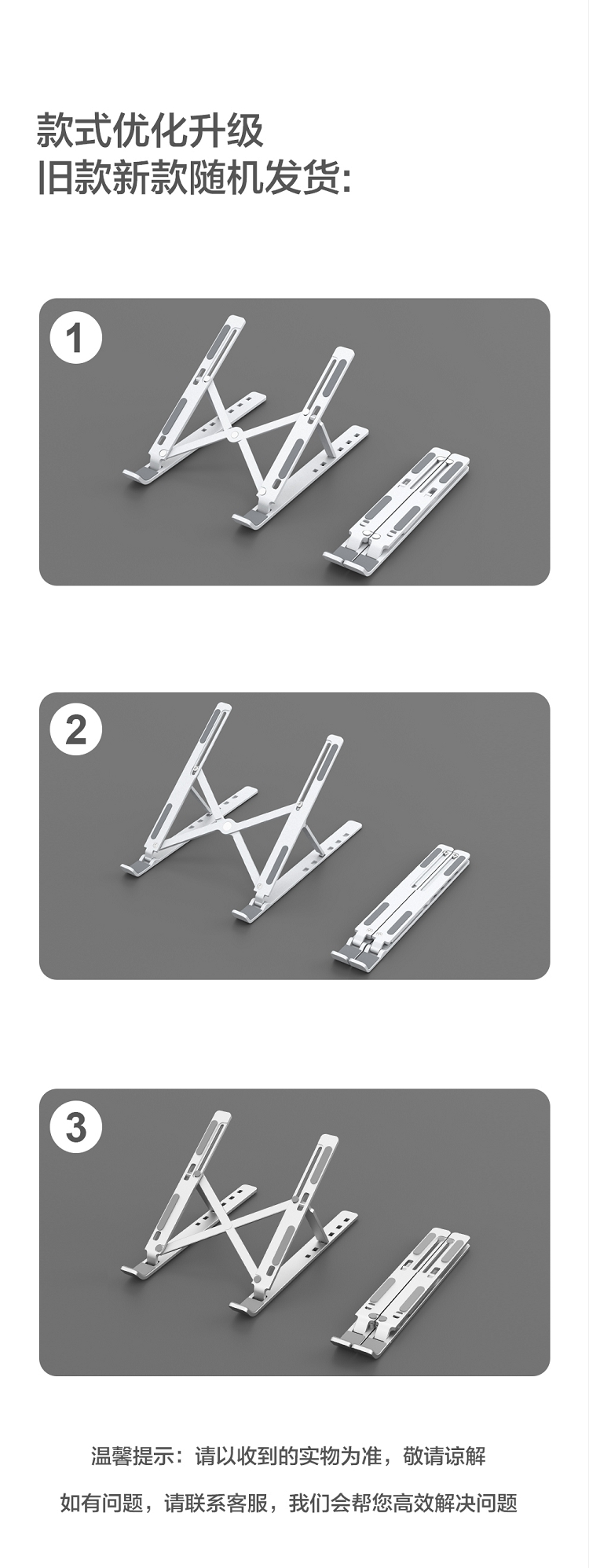 款式优化升级
旧款新款随机发货:

1

2

3

温馨提示：请以收到的实物为准，敬请谅解

如有问题，请联系客服，我们会帮您高效解决问题