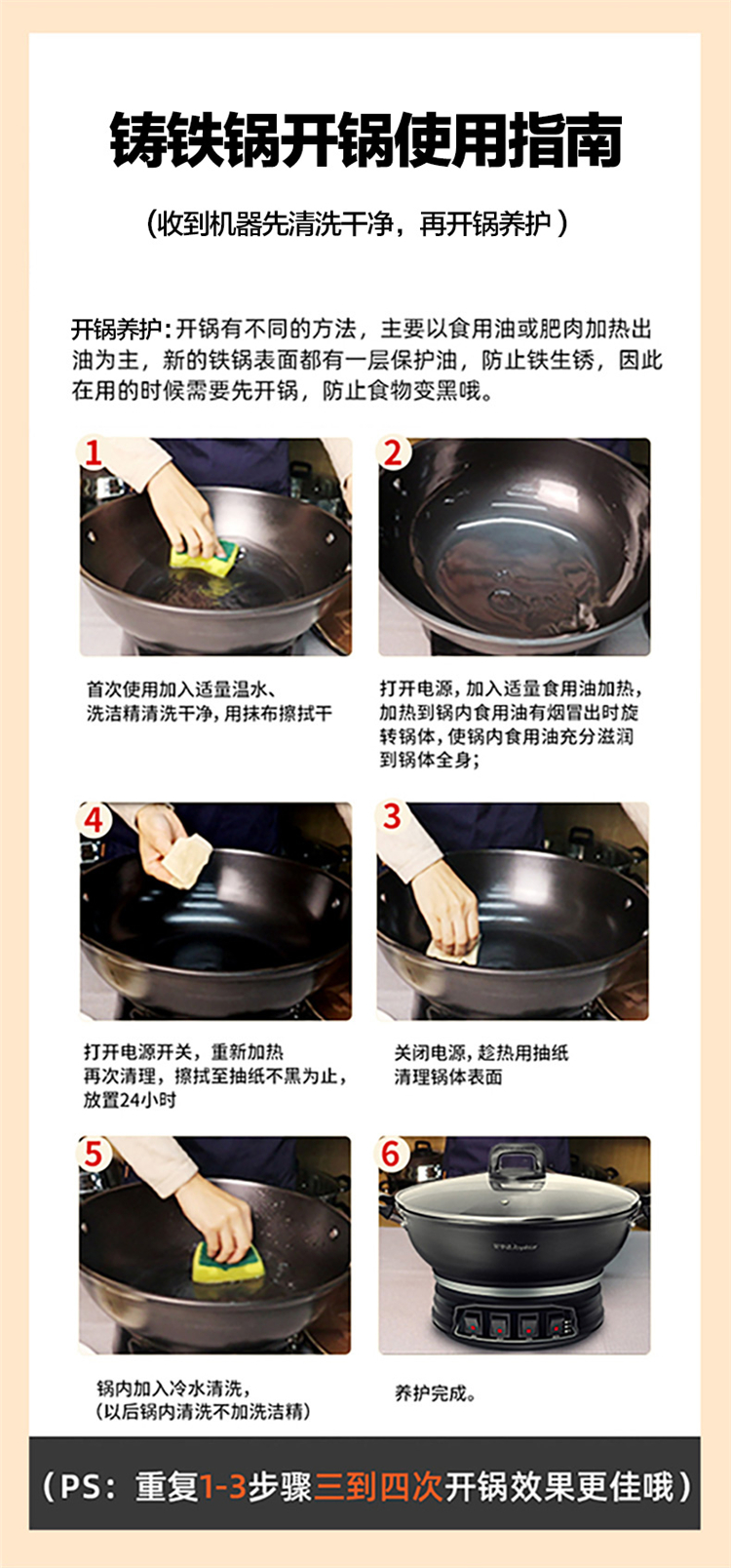 铸铁锅开锅使用指南

（收到机器先清洗干净，再开锅养护）

开锅养护：开锅有不同的方法，主要以食用油或肥肉加热出油为主，新的铁锅表面都有一层保护油，防止铁生锈，因此在用的时候需要先开锅，防止食物变黑哦。

1

首次使用加入适量温水、洗洁精清洗干净，用抹布擦拭干

2

打开电源，加入适量食用油加热，加热到锅内食用油有烟冒出时旋转锅体，使锅内食用油充分滋润到锅体全身；

4

打开电源开关，重新加热再次清理，擦拭至抽纸不黑为止，放置24小时

3

关闭电源，趁热用抽纸清理锅体表面

5

锅内加入冷水清洗，（以后锅内清洗不加洗洁精）

6

养护完成。

（PS：重复1-3步骤三到四次开锅效果更佳哦）