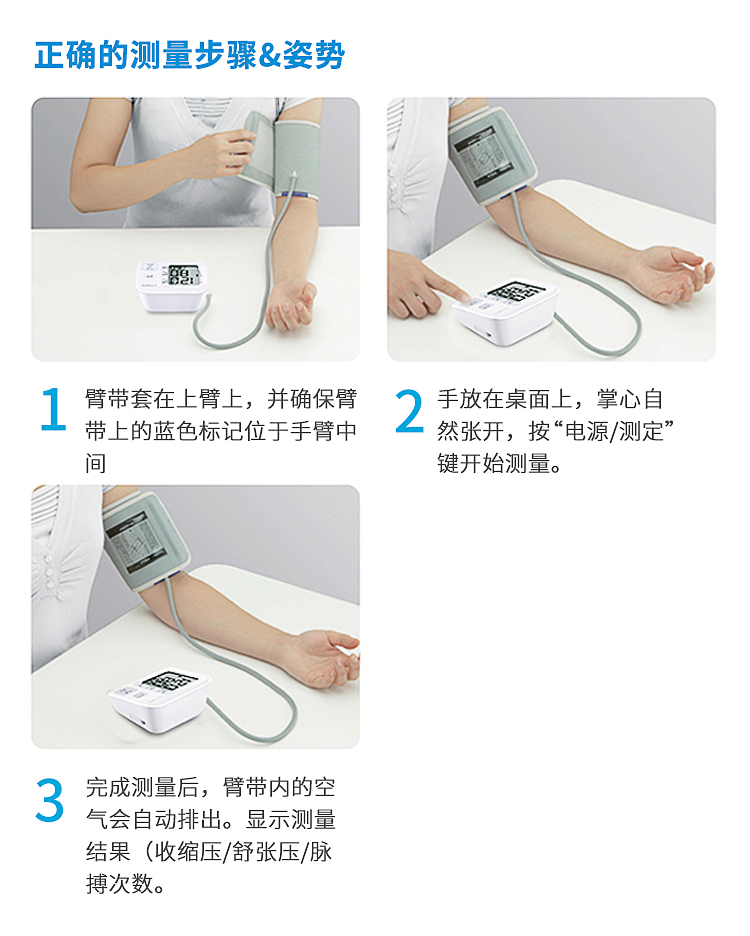 正确的测量步骤&姿势

1 臂带套在上臂上，并确保臂带上的蓝色标记位于手臂中间

2 手放在桌面上，掌心自然张开，按“电源/测定”键开始测量。

3 完成测量后，臂带内的空气会自动排出。显示测量结果（收缩压/舒张压/脉搏次数。