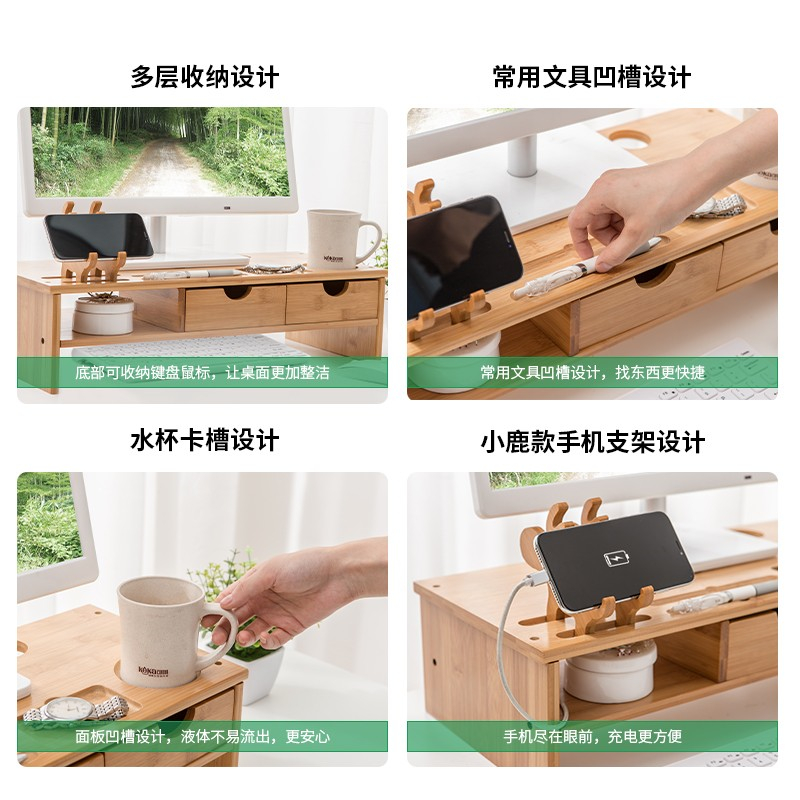 多层收纳设计

底部可收纳键盘鼠标，让桌面更加整洁

常用文具凹槽设计

常用文具凹槽设计，找东西更快捷

水杯卡槽设计

面板凹槽设计，液体不易流出，更安心

小鹿款手机支架设计

手机尽在眼前，充电更方便