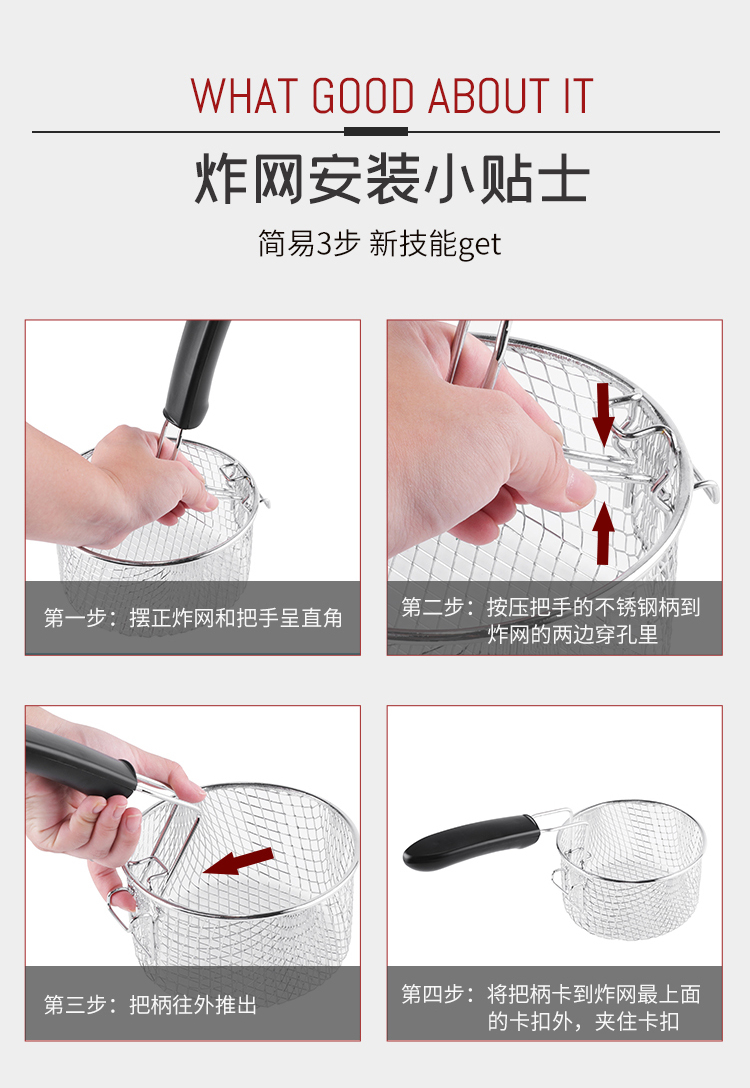 WHAT GOOD ABOUT IT

炸网安装小贴士

简易3步 新技能get

第一步：摆正炸网和把手呈直角

第二步：按压把手的不锈钢柄到炸网的两边穿孔里

第三步：把柄往外推出

第四步：将把柄卡到炸网最上面的卡扣外，夹住卡扣