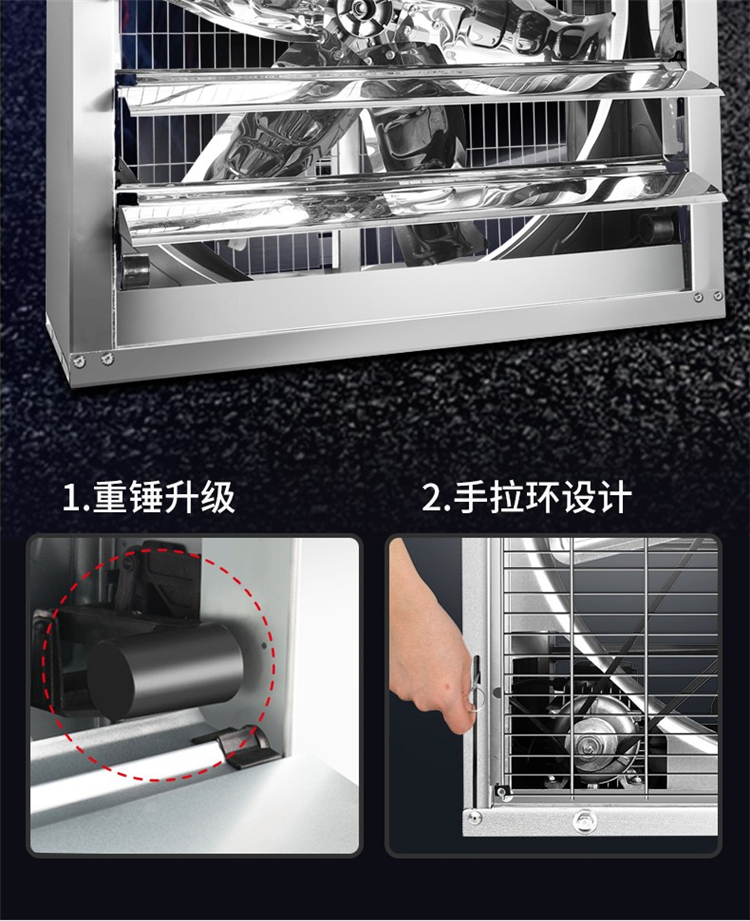 1.重锤升级

2.手拉环设计