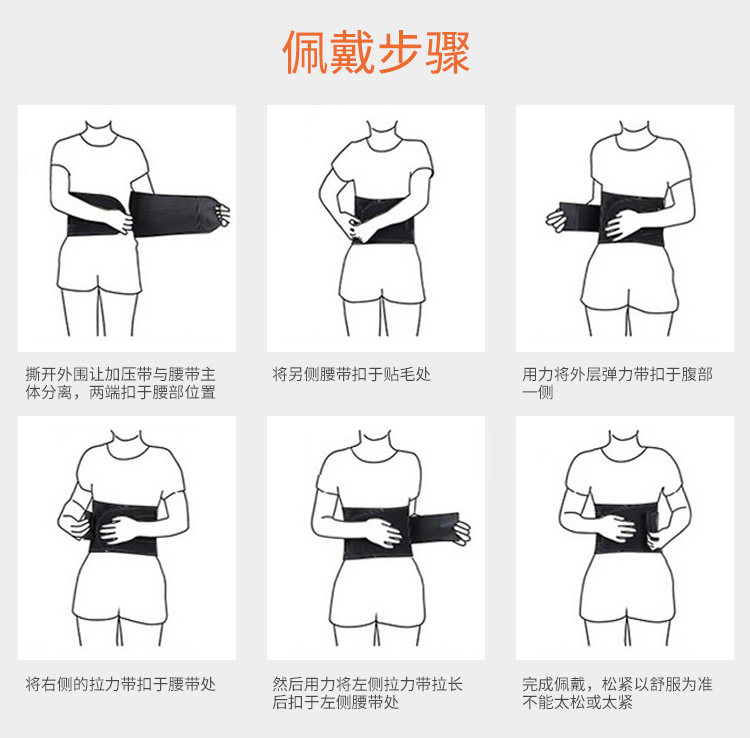 佩戴步骤

撕开外围让加压带与腰带主体分离，两端扣于腰部位置

将另侧腰带扣于贴毛处

用力将外层弹力带扣于腹部一侧

将右侧的拉力带扣于腰带处

然后用力将左侧拉力带拉长后扣于左侧腰带处

完成佩戴，松紧以舒服为准不能太松或太紧