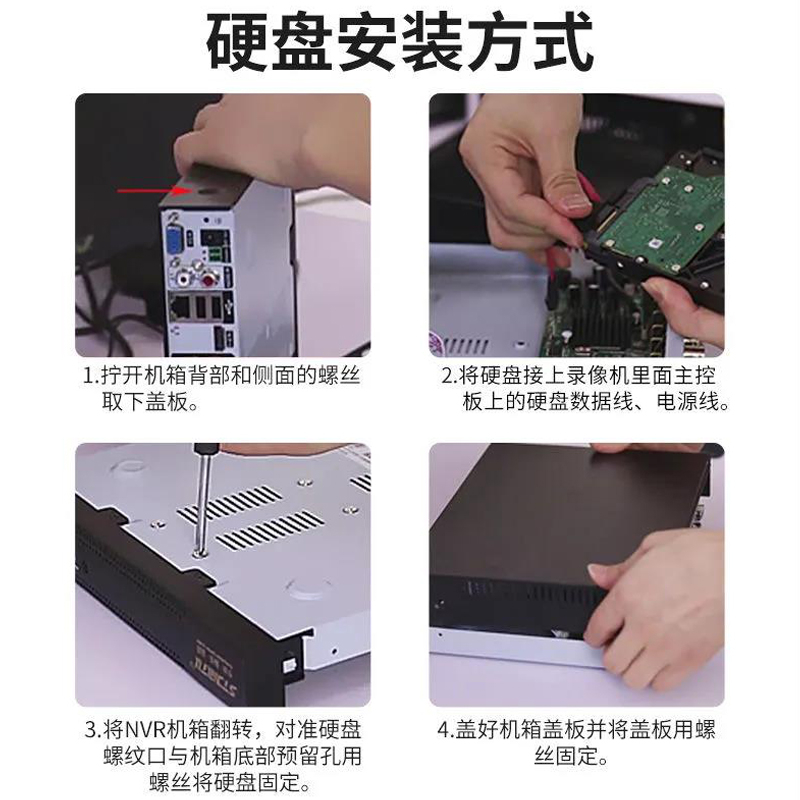 硬盘安装方式

1.拧开机箱背部和侧面的螺丝取下盖板。

2.将硬盘接上录像机里面主控板上的硬盘数据线、电源线。

3.将NVR机箱翻转，对准硬盘螺纹口与机箱底部预留孔用螺丝将硬盘固定。

4.盖好机箱盖板并将盖板用螺丝固定。