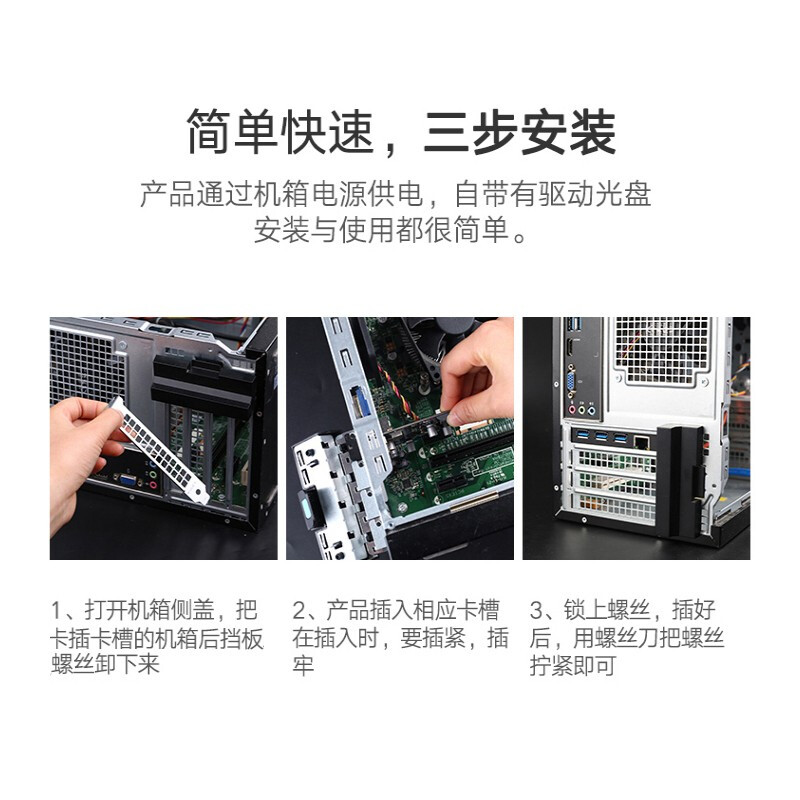 简单快速，三步安装

产品通过机箱电源供电，自带有驱动光盘安装与使用都很简单。

1、打开机箱侧盖，把卡插卡槽的机箱后挡板螺丝卸下来

2、产品插入相应卡槽在插入时，要插紧，插牢

3、锁上螺丝，插好后，用螺丝刀把螺丝拧紧即可