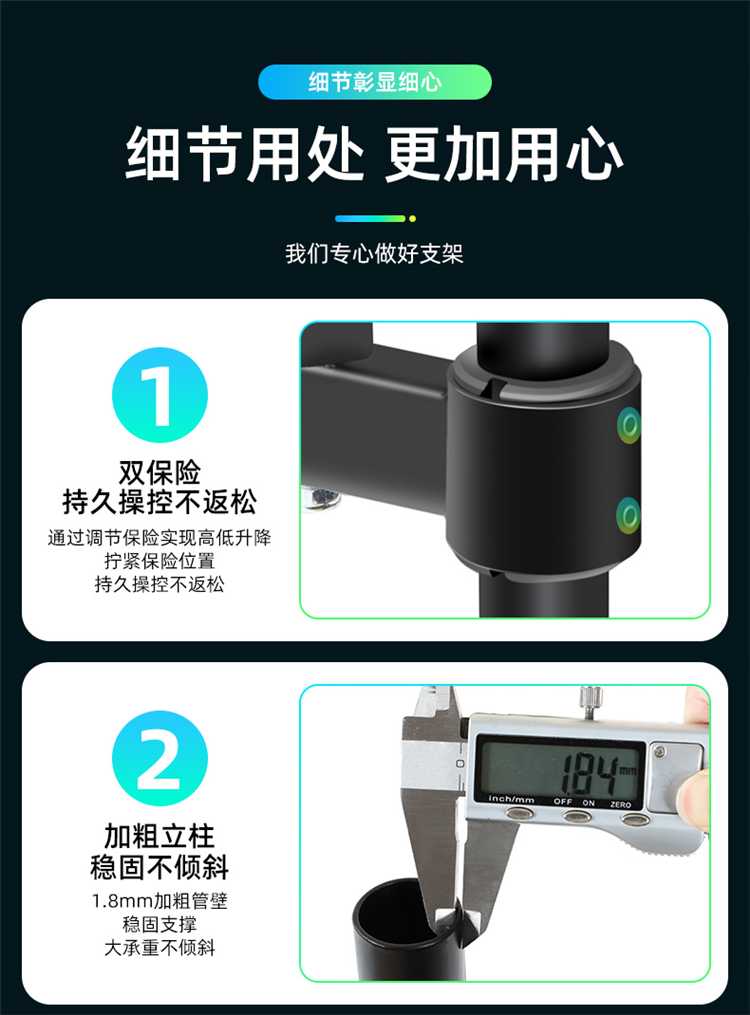 细节彰显细心

细节用处 更加用心

我们专心做好支架

1

双保险
持久操控不返松

通过调节保险实现高低升降
拧紧保险位置
持久操控不返松

2

加粗立柱
稳固不倾斜

1.8mm加粗管壁
稳固支撑
大承重不倾斜

184 mm

inch/mm OFF ON ZERO