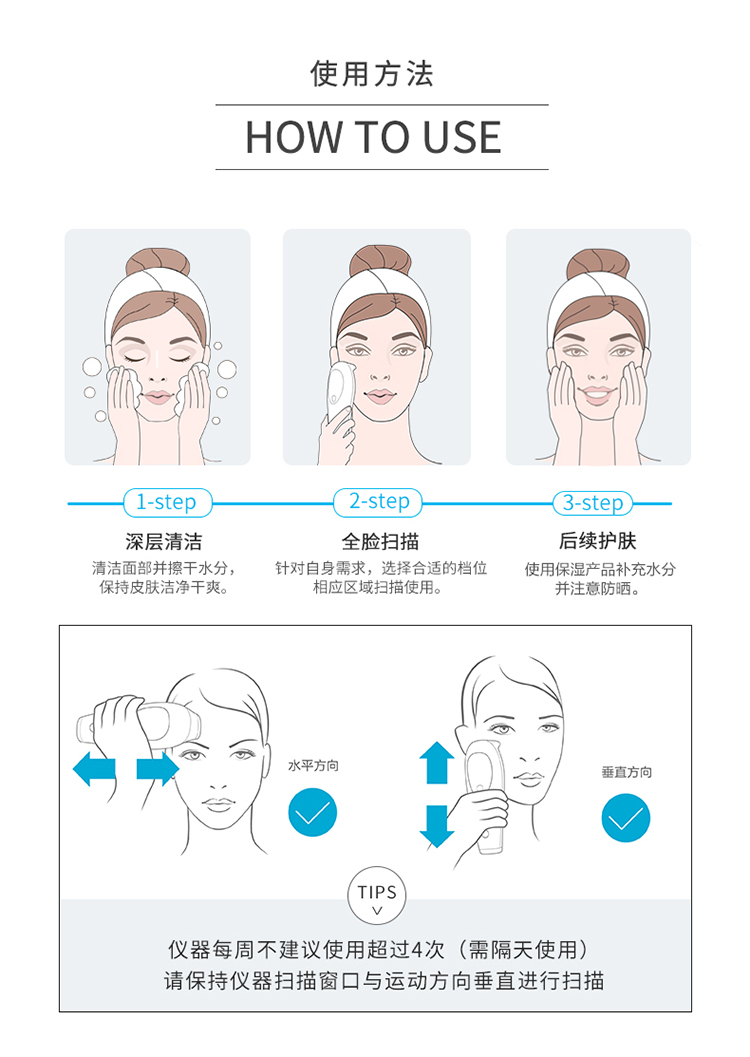 使用方法

HOW TO USE

1-step

深层清洁

清洁面部并擦干水分，保持皮肤洁净干爽。

2-step

全脸扫描

针对自身需求，选择合适的档位相应区域扫描使用。

3-step

后续护肤

使用保湿产品补充水分并注意防晒。

水平方向

垂直方向

TIPS

仪器每周不建议使用超过4次（需隔天使用）
请保持仪器扫描窗口与运动方向垂直进行扫描