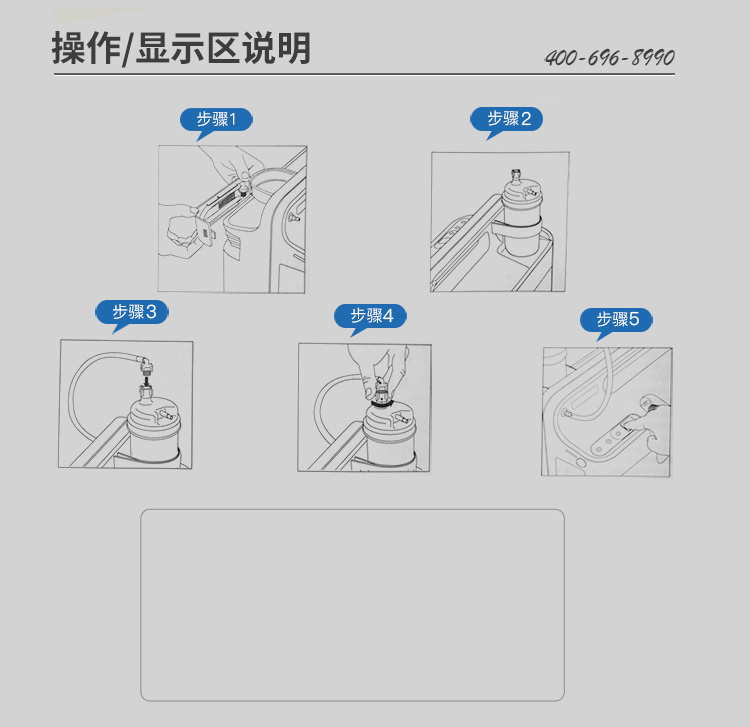 操作/显示区说明

400-696-8990

步骤1

步骤2

步骤3

步骤4

步骤5