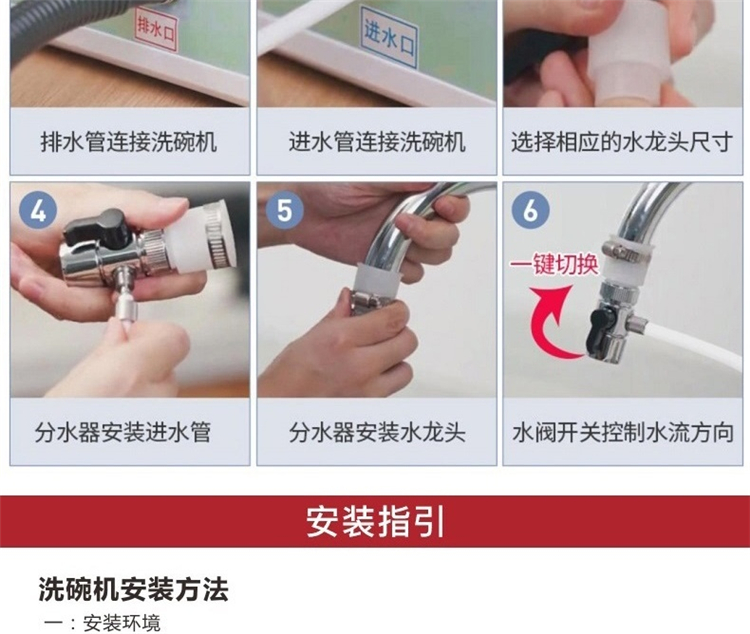 排水口

排水管连接洗碗机

进水口

进水管连接洗碗机

选择相应的水龙头尺寸

4

分水器安装进水管

5

分水器安装水龙头

6

一键切换

水阀开关控制水流方向

安装指引

洗碗机安装方法

一：安装环境