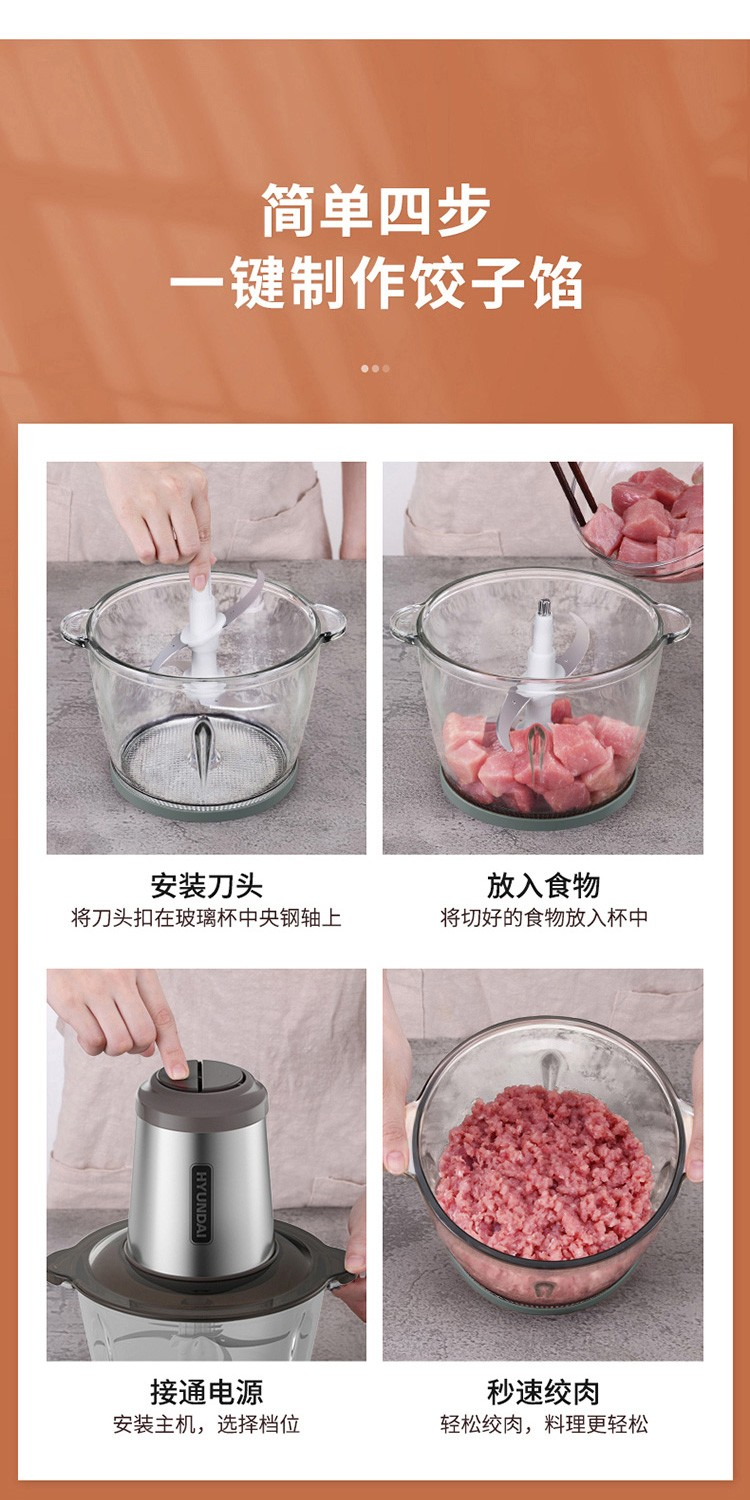 简单四步
一键制作饺子馅

安装刀头
将刀头扣在玻璃杯中央钢轴上

放入食物
将切好的食物放入杯中

HYUNDAI

接通电源
安装主机，选择档位

秒速绞肉
轻松绞肉，料理更轻松