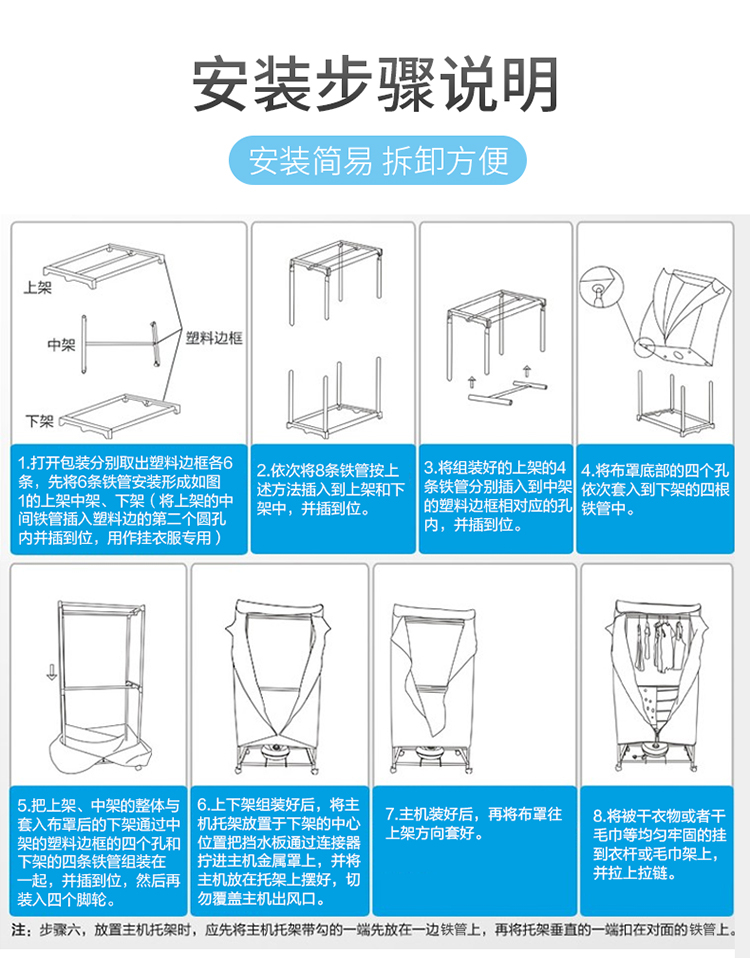 安装步骤说明

安装简易 拆卸方便

上架

中架

塑料边框

下架

1.打开包装分别取出塑料边框各6条，先将6条铁管安装形成如图1的上架中架、下架（将上架的中间铁管插入塑料边的第二个圆孔内并插到位，用作挂衣服专用）

2.依次将8条铁管按上述方法插入到上架和下架中，并插到位。

3.将组装好的上架的4条铁管分别插入到中架的塑料边框相对应的孔内，并插到位。

4.将布罩底部的四个孔依次套入到下架的四根铁管中。

5.把上架、中架的整体与套入布罩后的下架通过中架的塑料边框的四个孔和下架的四条铁管组装在一起，并插到位，然后再装入四个脚轮。

6.上下架组装好后，将主机托架放置于下架的中心位置把挡水板通过连接器拧进主机金属罩上，并将主机放在托架上摆好，切勿覆盖主机出风口。

7.主机装好后，再将布罩往上架方向套好。

8.将被干衣物或者干毛巾等均匀牢固的挂到衣杆或毛巾架上，并拉上拉链。

注：步骤六，放置主机托架时，应先将主机托架带勾的一端先放在一边铁管上，再将托架垂直的一端扣在对面的铁管上。